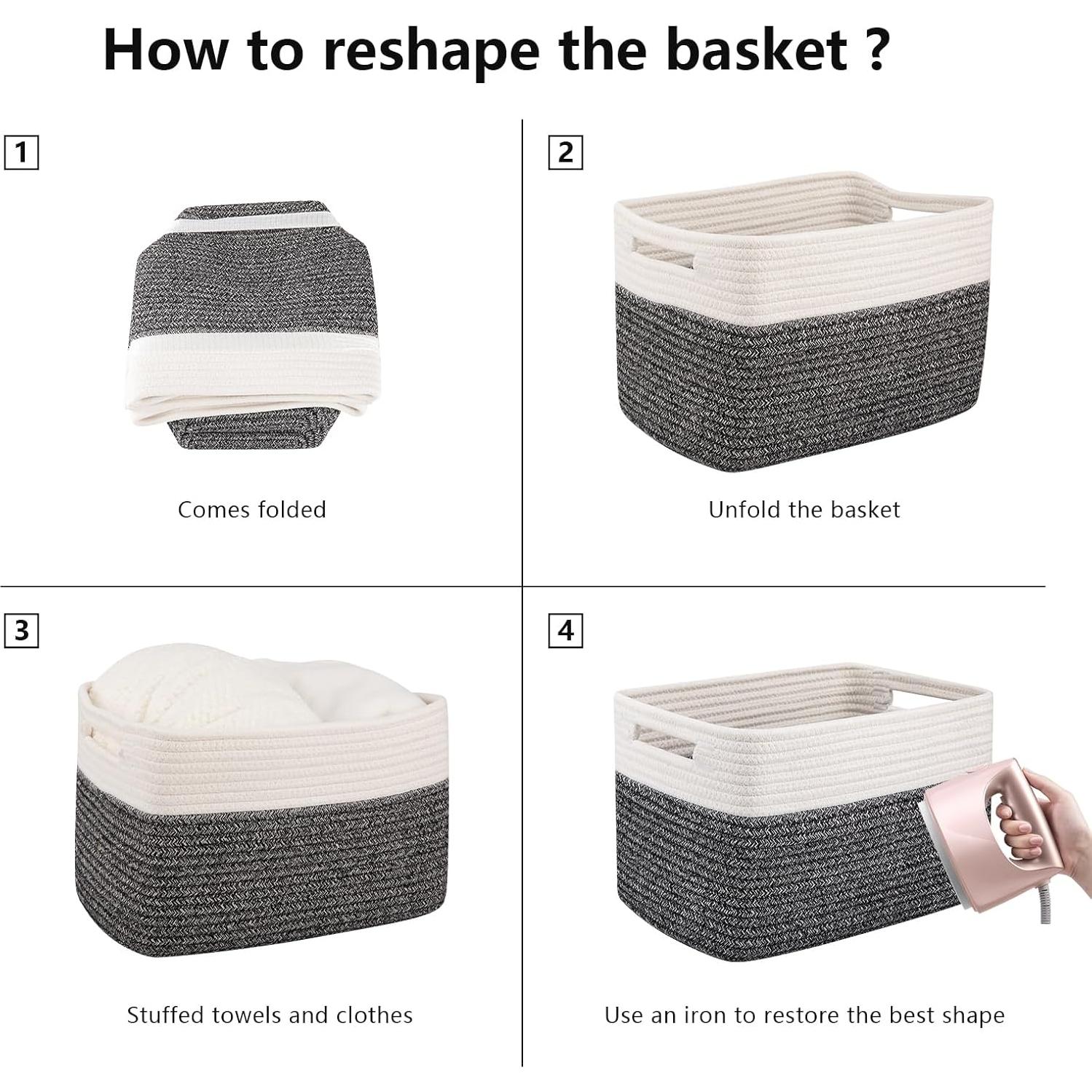 How to reshape the basket ?

1

Comes folded

2

Unfold the basket

3

Stuffed towels and clothes

4

Use an iron to restore the best shape