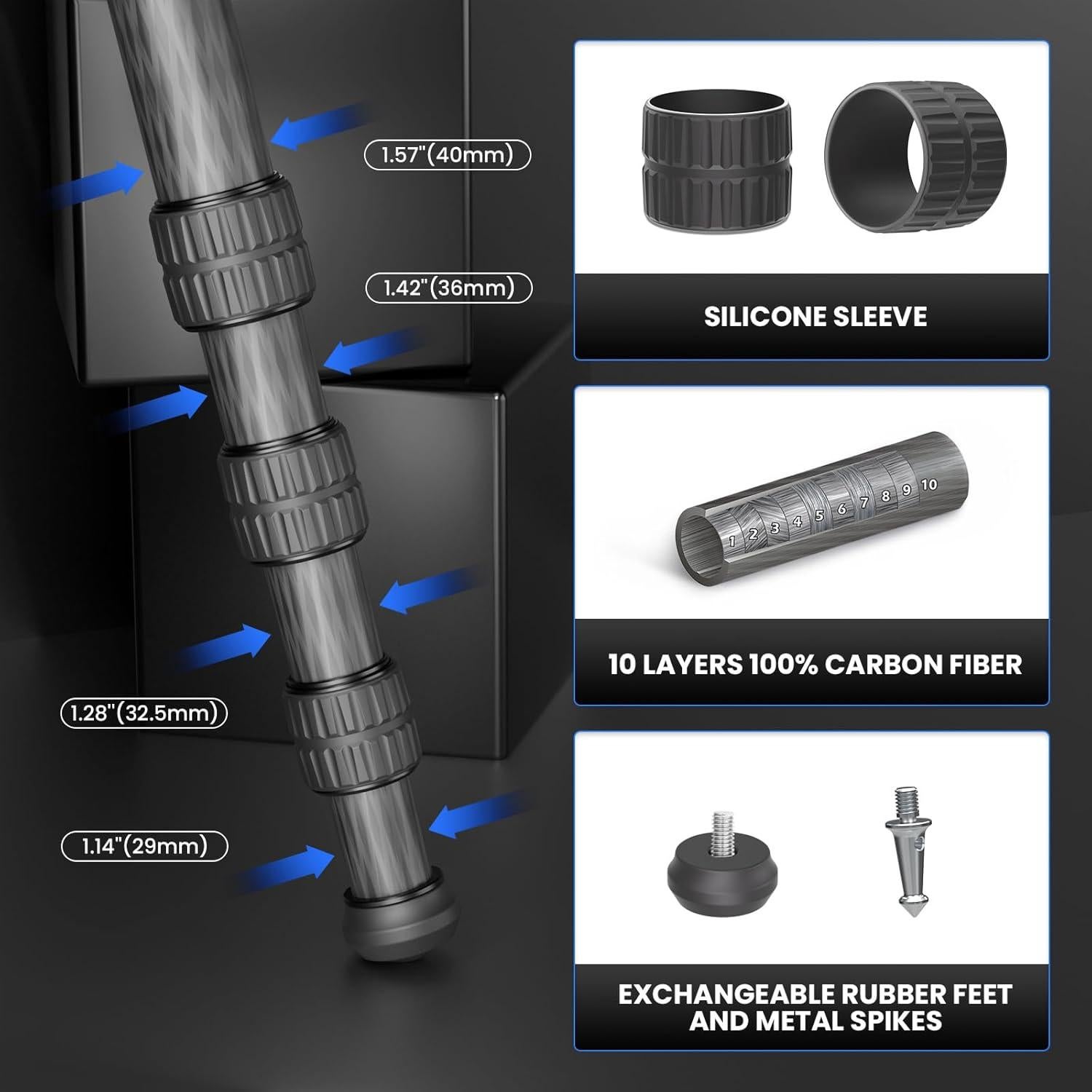 1.57"(40mm)

1.42"(36mm)

1.28"(32.5mm)

1.14"(29mm)

SILICONE SLEEVE

1 2 3 4 5 6 7 8 9 10

10 LAYERS 100% CARBON FIBER

EXCHANGEABLE RUBBER FEET AND METAL SPIKES