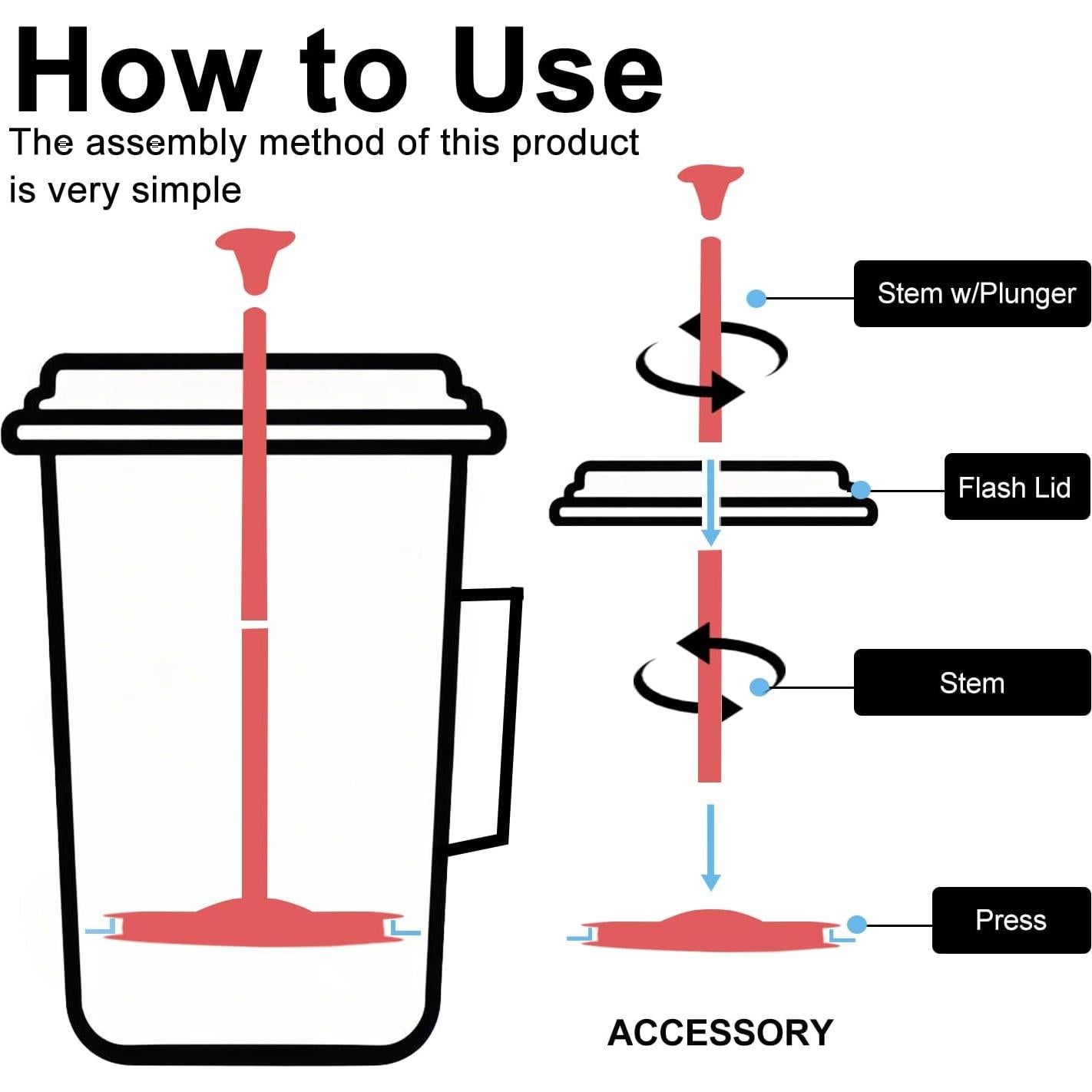 How to Use
The assembly method of this product is very simple

Stem w/Plunger

Flash Lid

Stem

Press

ACCESSORY