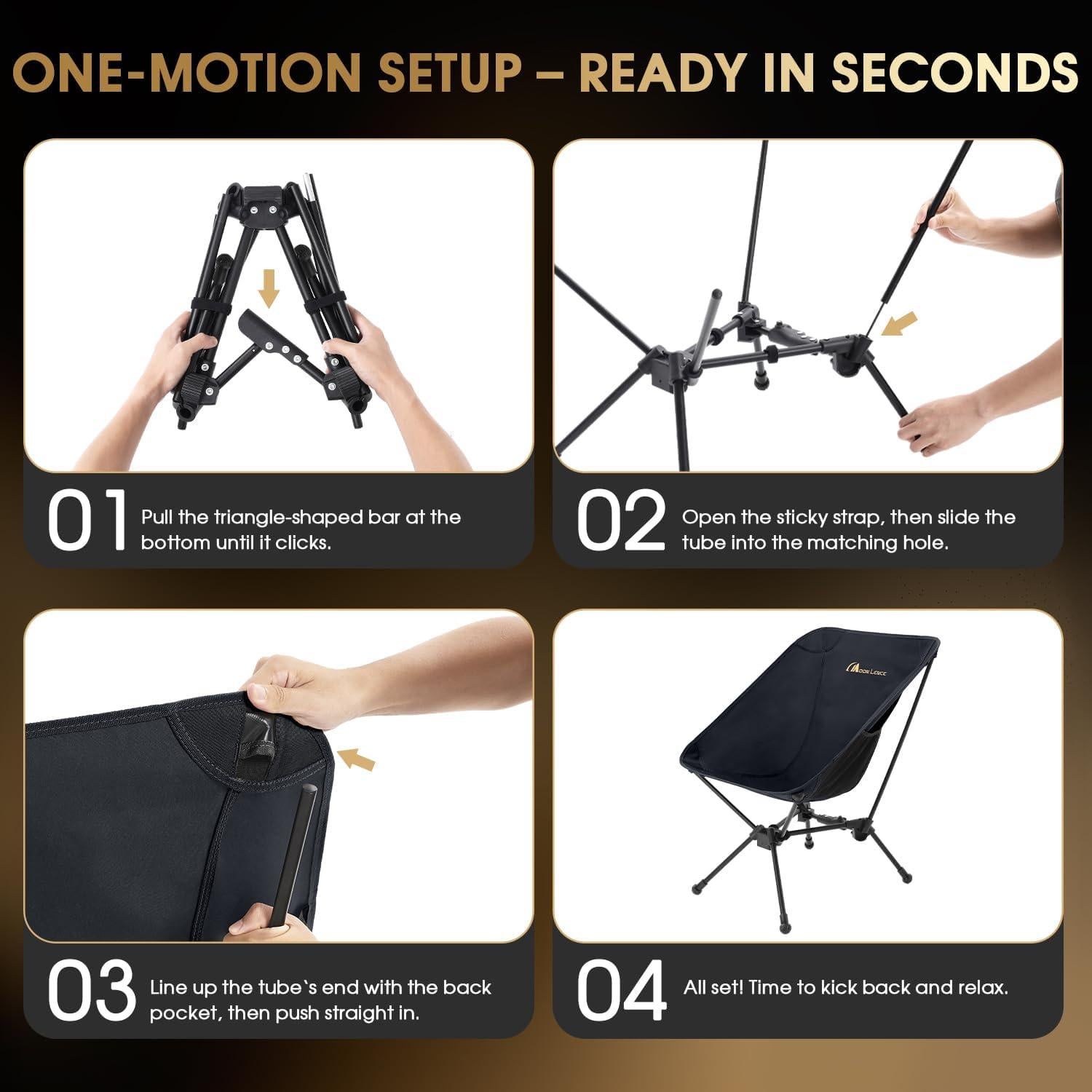 ONE-MOTION SETUP – READY IN SECONDS

01 Pull the triangle-shaped bar at the bottom until it clicks.

02 Open the sticky strap, then slide the tube into the matching hole.

03 Line up the tube`s end with the back pocket, then push straight in.

MOON LENCE

04 All set! Time to kick back and relax.