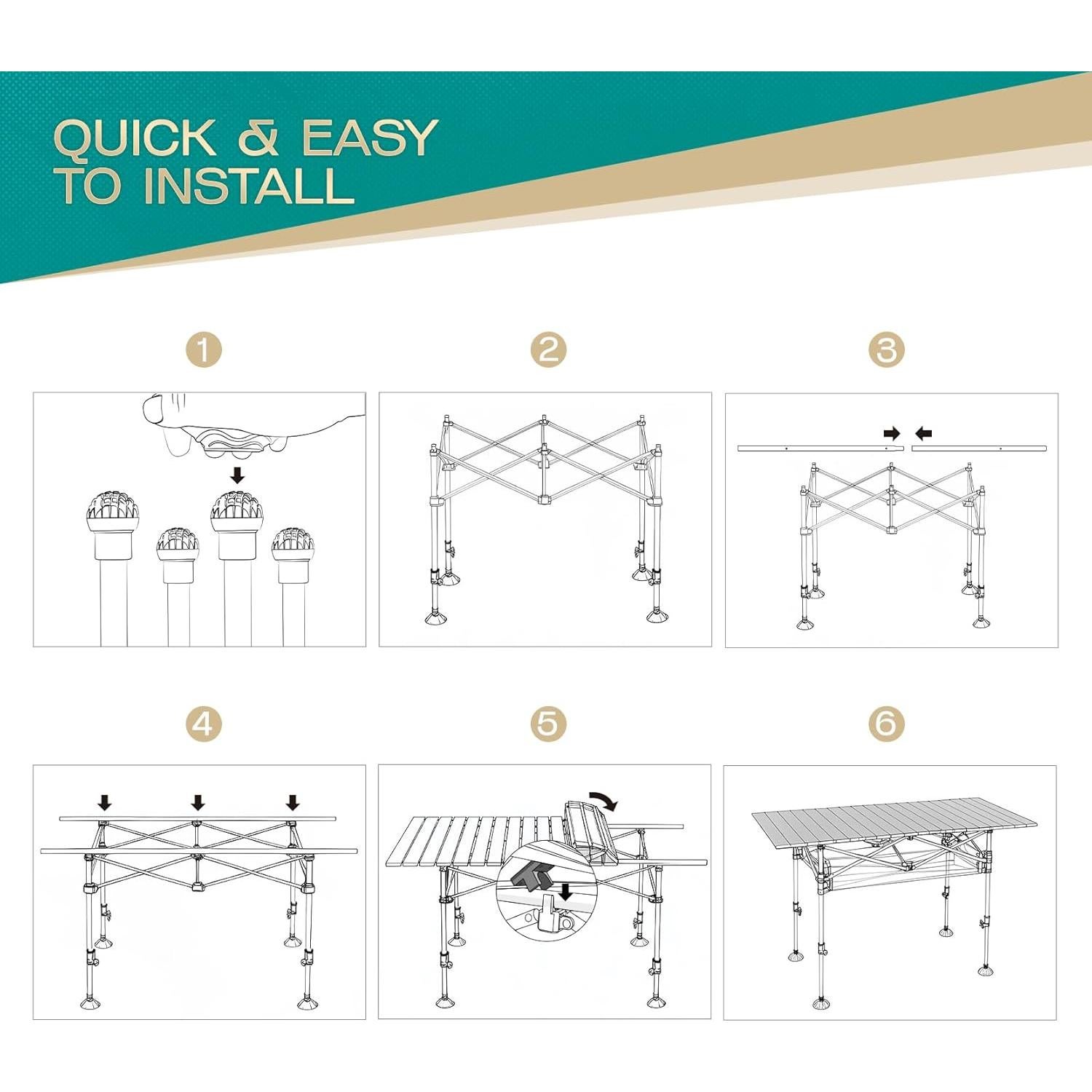 QUICK & EASY TO INSTALL

1

2

3

4

5

6