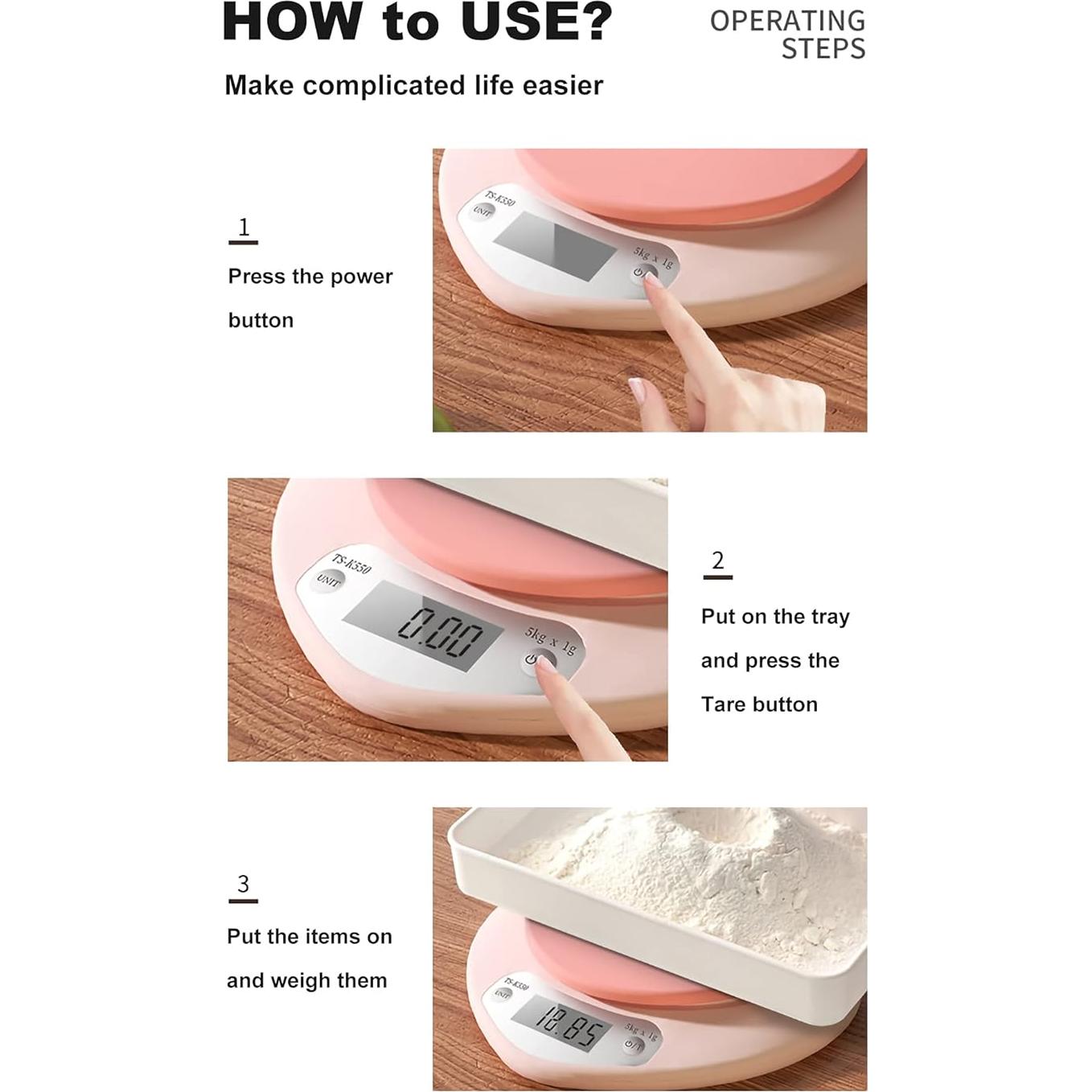 HOW to USE?

OPERATING STEPS

Make complicated life easier

1

Press the power button

TS-K550
UNIT
5kg x 1g

TS-K550
UNIT
0.00
5kg x 1g

2

Put on the tray and press the Tare button

3

Put the items on and weigh them

TS-K550
UNIT
12.85
5kg x 1g