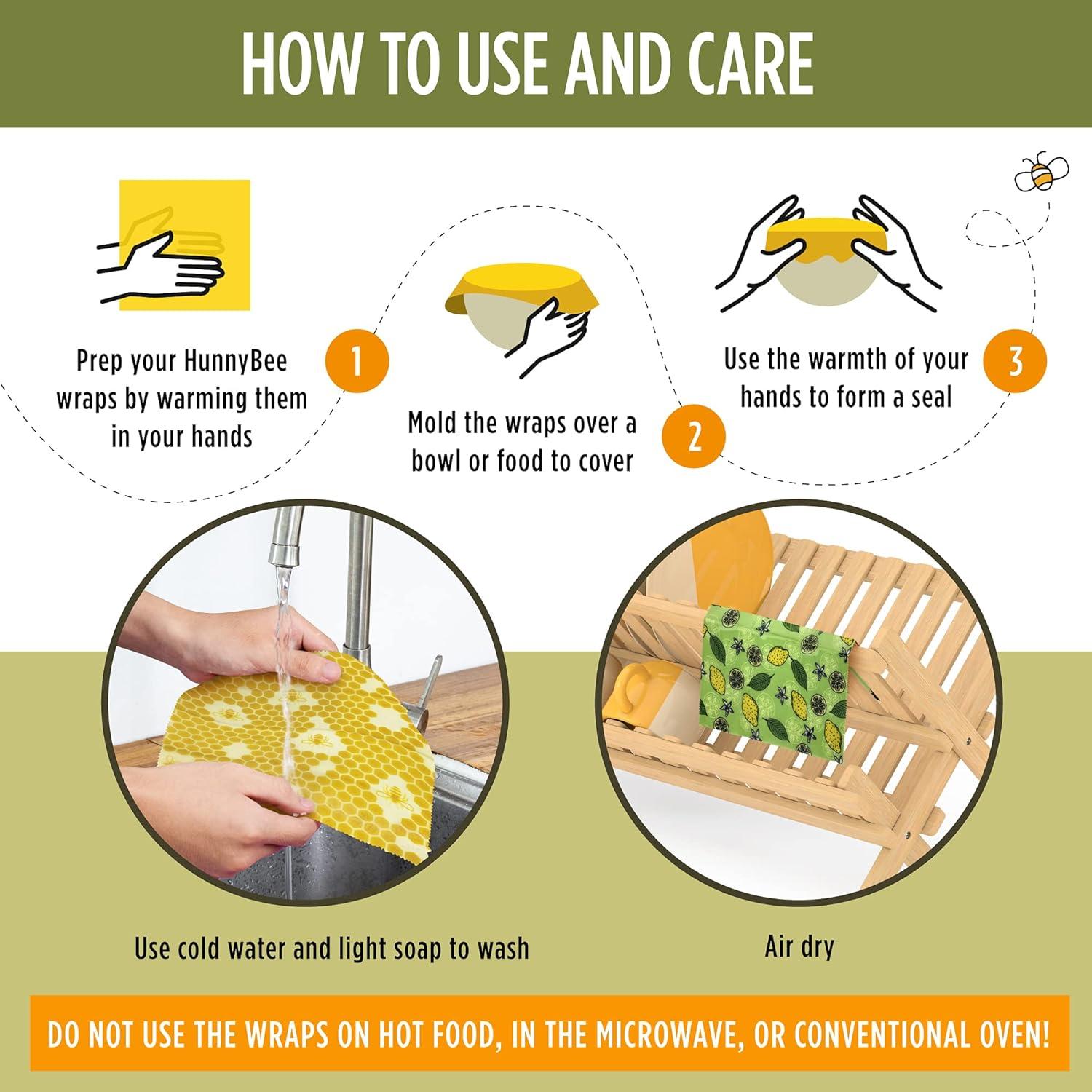 HOW TO USE AND CARE

Prep your HunnyBee wraps by warming them in your hands

1

Mold the wraps over a bowl or food to cover

2

Use the warmth of your hands to form a seal

3

Use cold water and light soap to wash

Air dry

DO NOT USE THE WRAPS ON HOT FOOD, IN THE MICROWAVE, OR CONVENTIONAL OVEN!