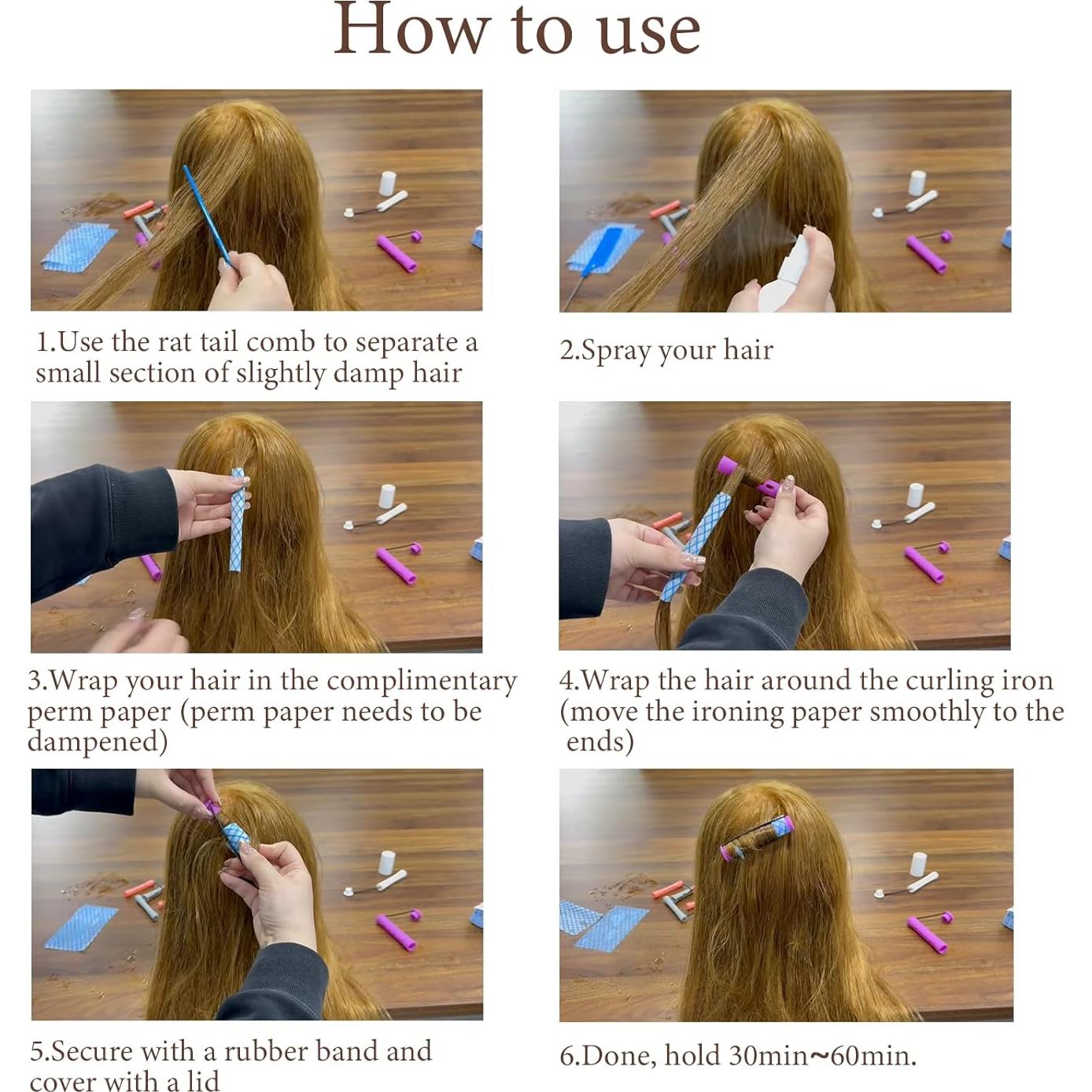 How to use

1.Use the rat tail comb to separate a small section of slightly damp hair

2.Spray your hair

3.Wrap your hair in the complimentary perm paper (perm paper needs to be dampened)

4.Wrap the hair around the curling iron (move the ironing paper smoothly to the ends)

5.Secure with a rubber band and cover with a lid

6.Done, hold 30min~60min.