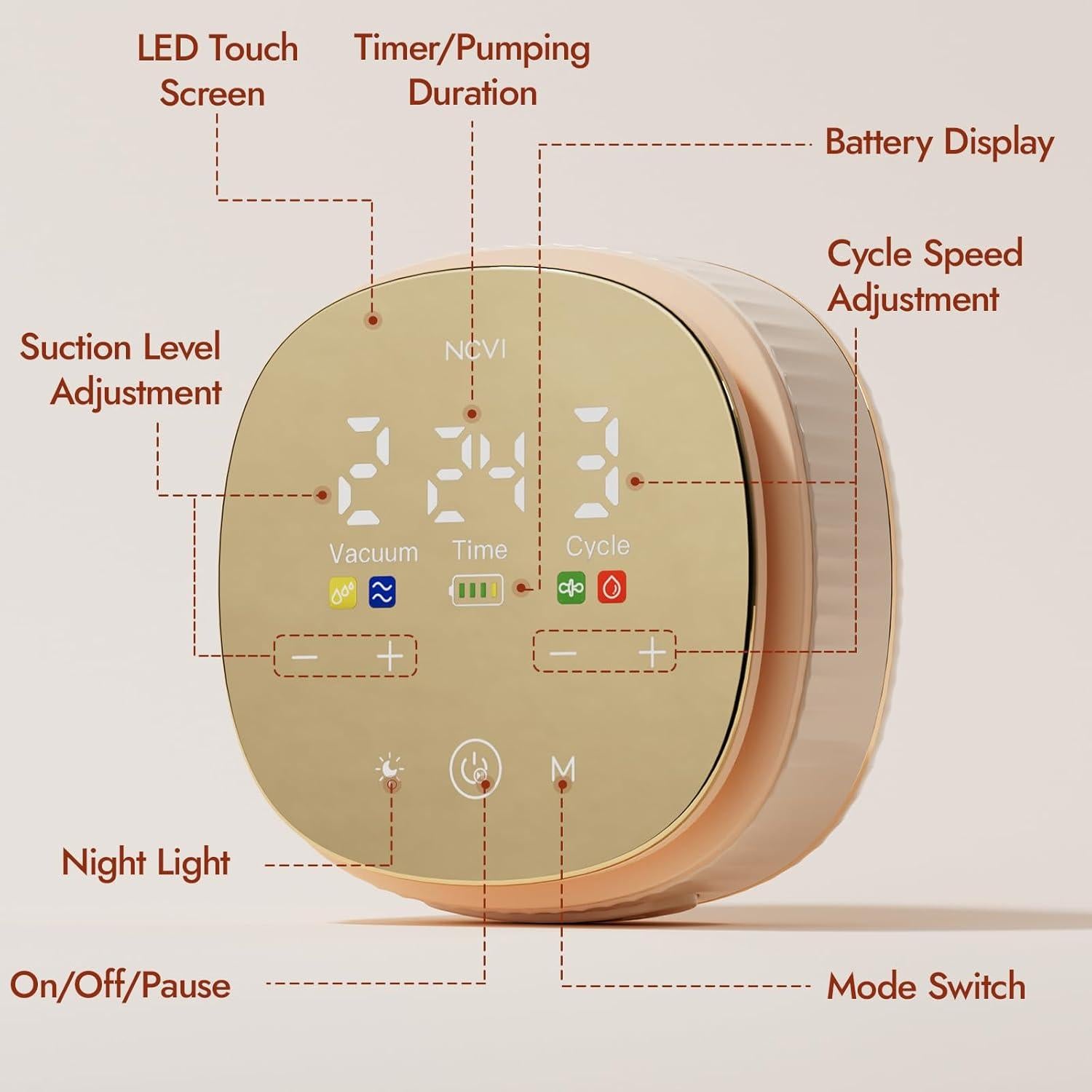 LED Touch Screen

Timer/Pumping Duration

Battery Display

Cycle Speed Adjustment

Suction Level Adjustment

NCVI

2 24 3

Vacuum

Time

Cycle

− +

− +

M

Night Light

On/Off/Pause

Mode Switch