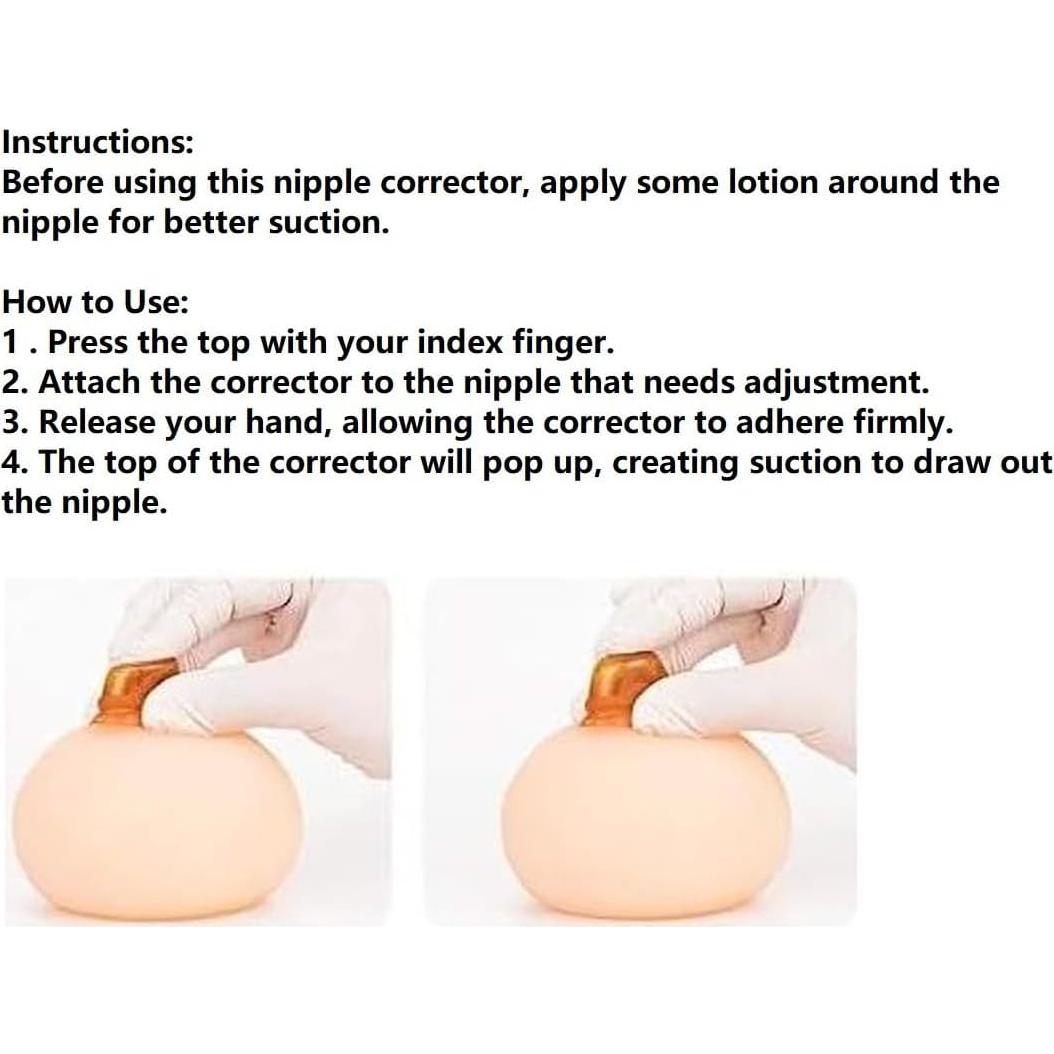 Instructions:
Before using this nipple corrector, apply some lotion around the nipple for better suction.

How to Use:
1 . Press the top with your index finger.
2. Attach the corrector to the nipple that needs adjustment.
3. Release your hand, allowing the corrector to adhere firmly.
4. The top of the corrector will pop up, creating suction to draw out the nipple.