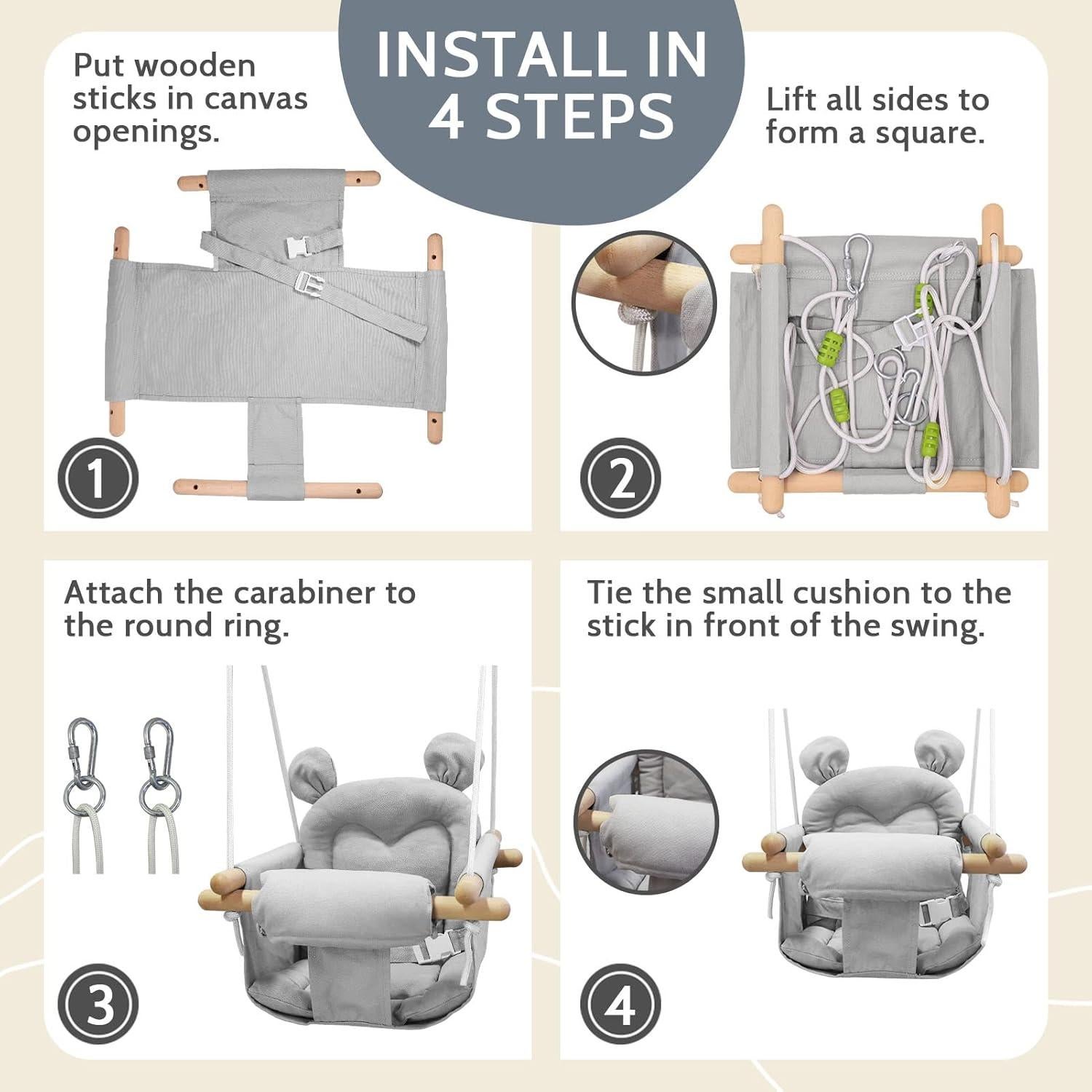 INSTALL IN 4 STEPS

Put wooden sticks in canvas openings.

1

Lift all sides to form a square.

2

Attach the carabiner to the round ring.

3

Tie the small cushion to the stick in front of the swing.

4