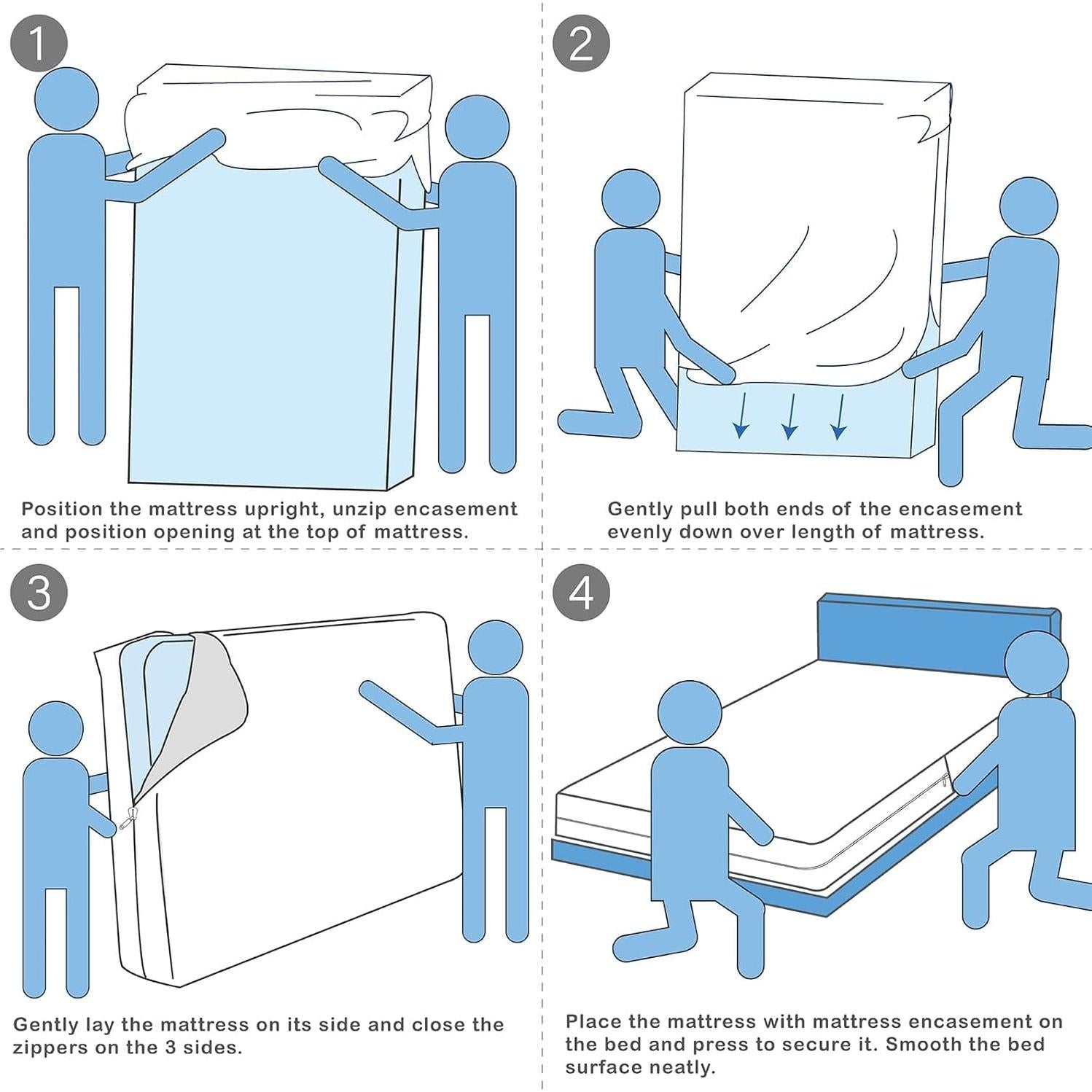 1

Position the mattress upright, unzip encasement and position opening at the top of mattress.

2

Gently pull both ends of the encasement evenly down over length of mattress.

3

Gently lay the mattress on its side and close the zippers on the 3 sides.

4

Place the mattress with mattress encasement on the bed and press to secure it. Smooth the bed surface neatly.