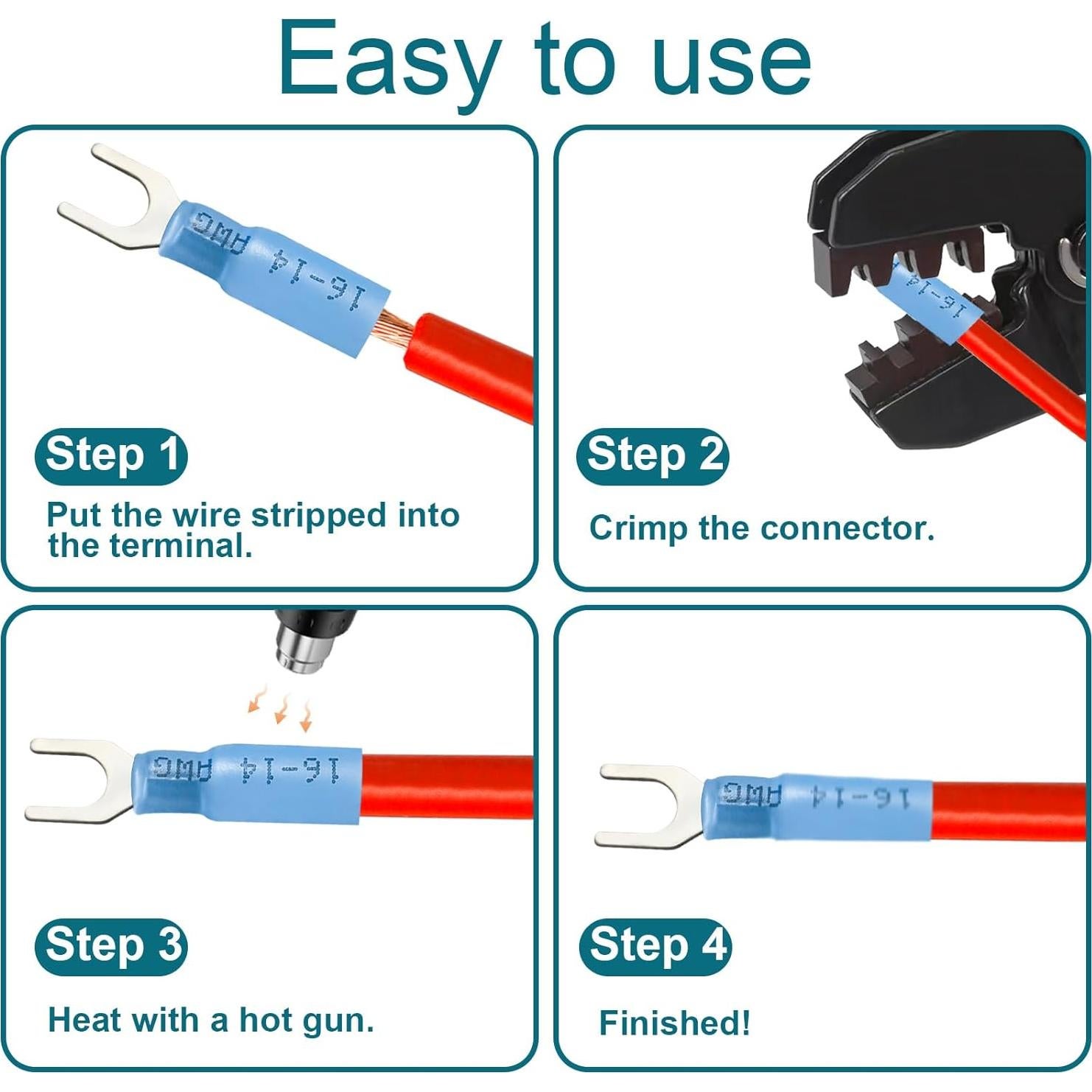 Easy to use

AWG 16-14

Step 1

Put the wire stripped into the terminal.

16-14

Step 2

Crimp the connector.

AWG 16-14

Step 3

Heat with a hot gun.

AWG 16-14

Step 4

Finished!