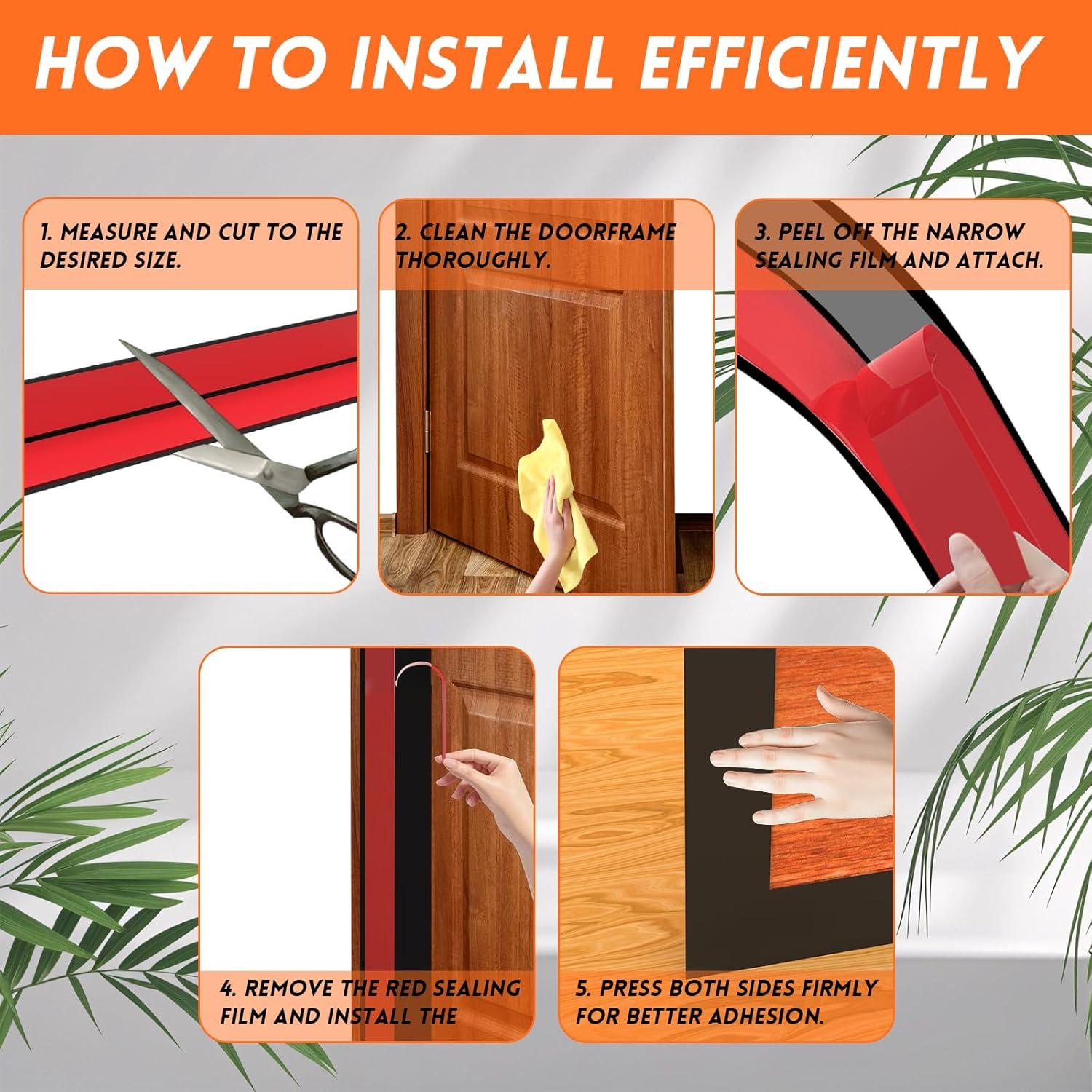 HOW TO INSTALL EFFICIENTLY

1. MEASURE AND CUT TO THE DESIRED SIZE.

2. CLEAN THE DOORFRAME THOROUGHLY.

3. PEEL OFF THE NARROW SEALING FILM AND ATTACH.

4. REMOVE THE RED SEALING FILM AND INSTALL THE

5. PRESS BOTH SIDES FIRMLY FOR BETTER ADHESION.