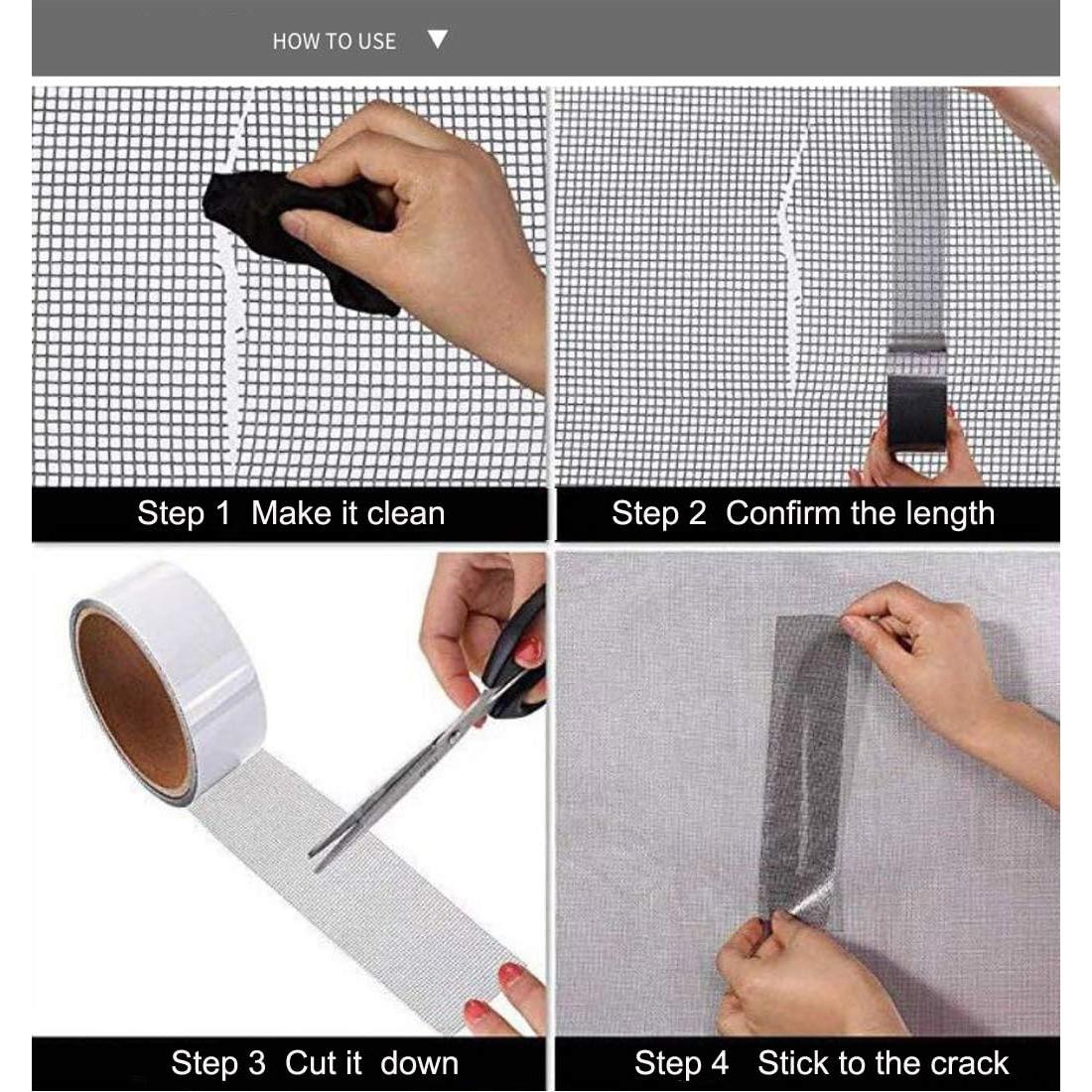 HOW TO USE ▼

Step 1 Make it clean

Step 2 Confirm the length

Step 3 Cut it down

Step 4 Stick to the crack