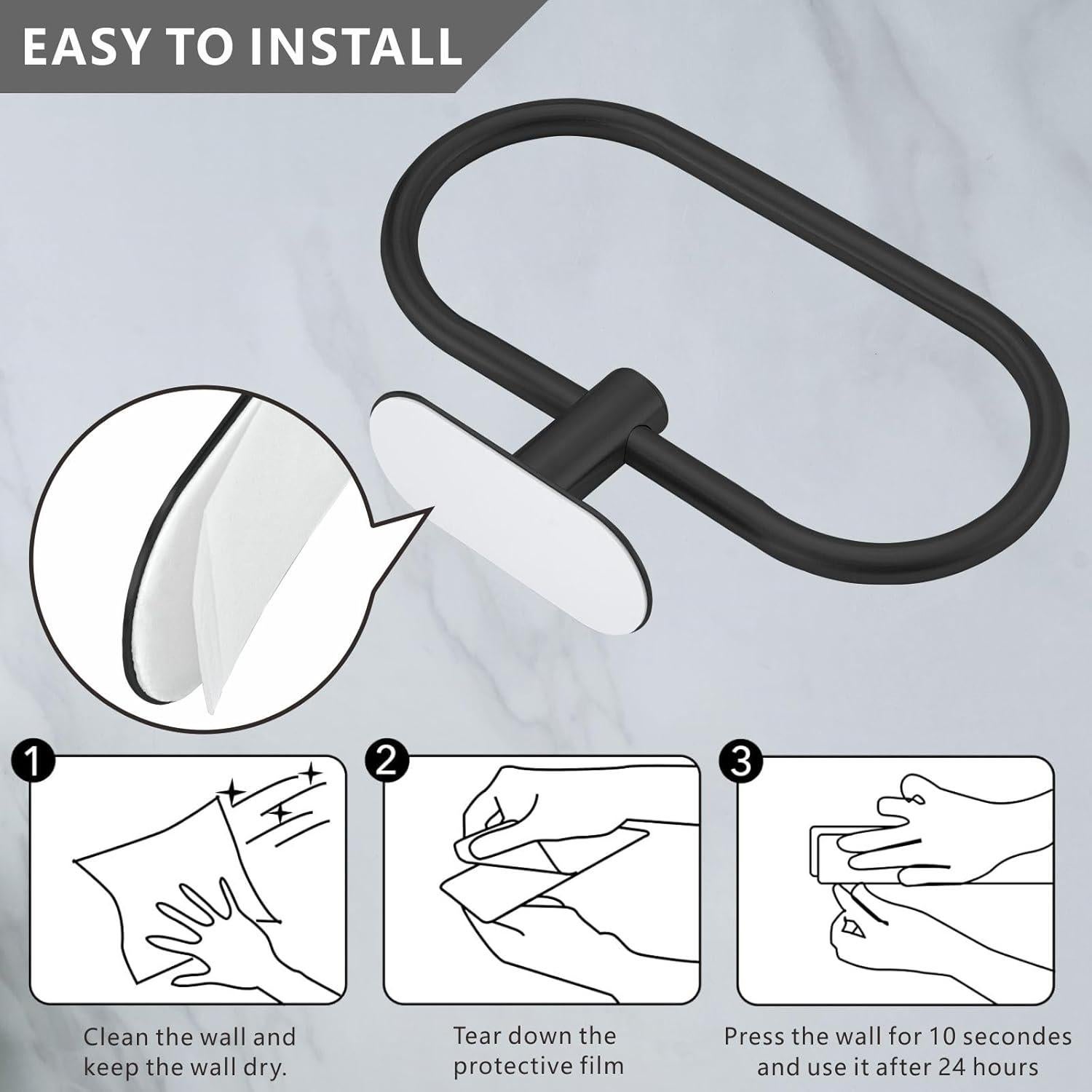 EASY TO INSTALL

1

Clean the wall and keep the wall dry.

2

Tear down the protective film

3

Press the wall for 10 secondes and use it after 24 hours