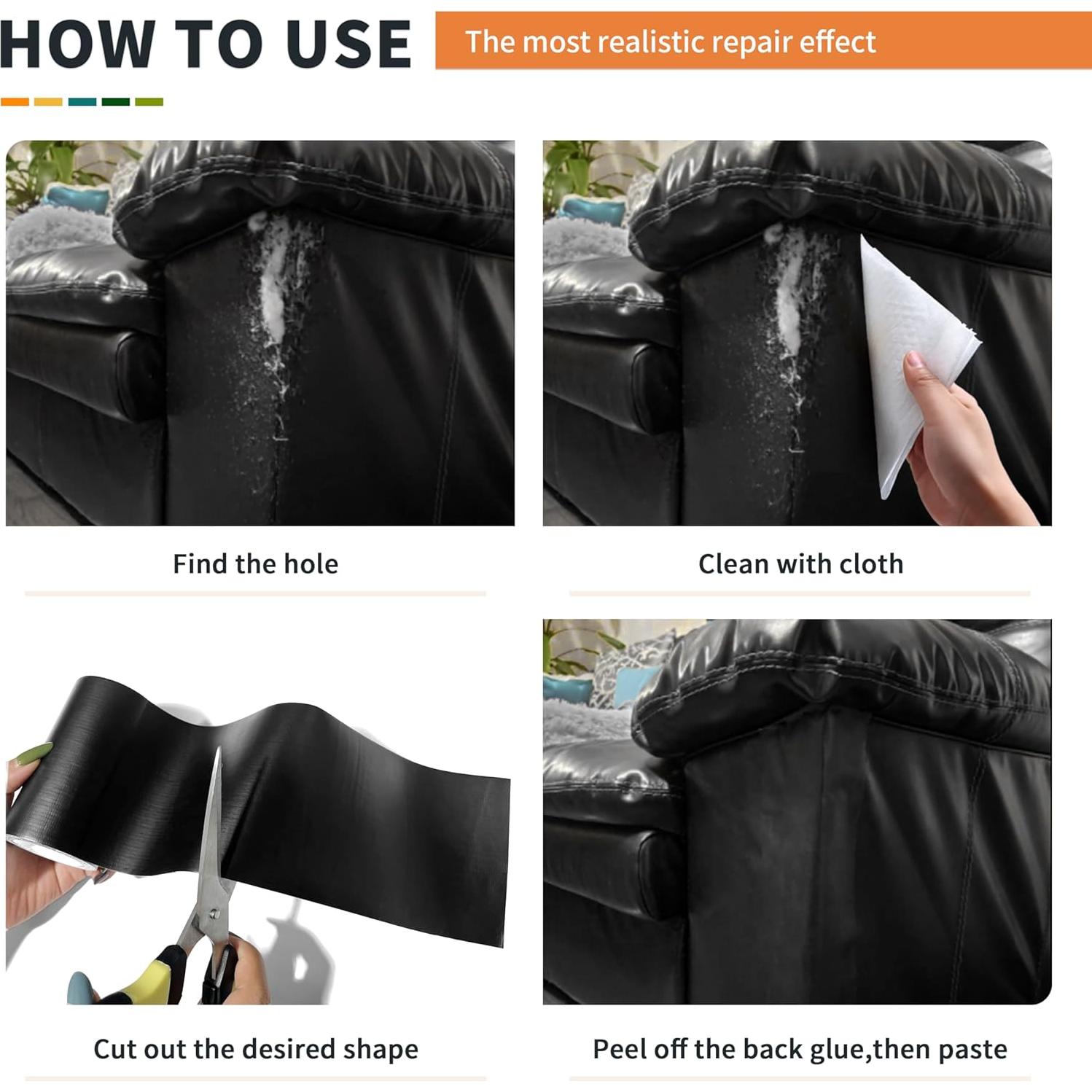 HOW TO USE

The most realistic repair effect

Find the hole

Clean with cloth

Cut out the desired shape

Peel off the back glue,then paste