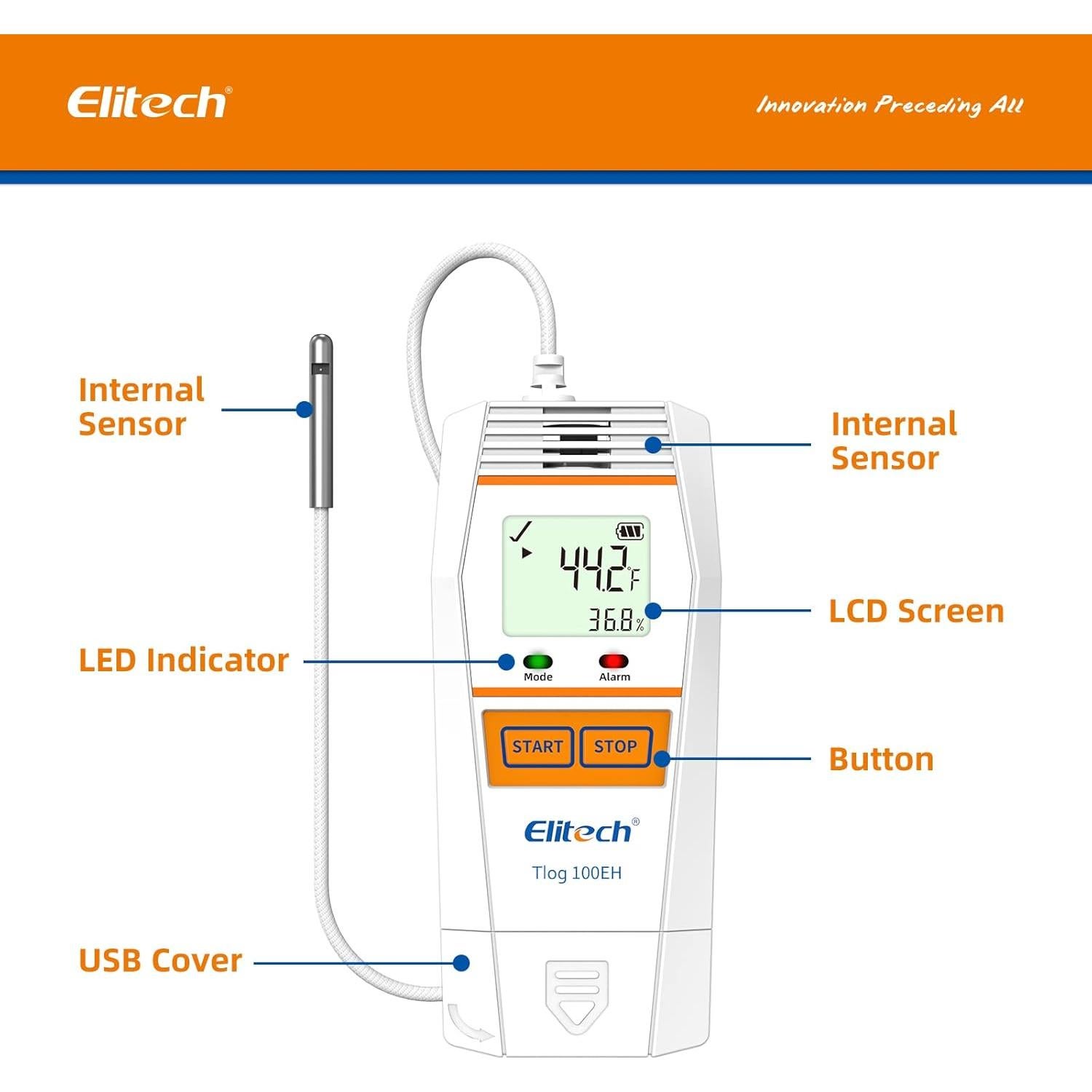 Elitech®

Innovation Preceding All

Internal Sensor

Internal Sensor

44.2°F

36.8%

LCD Screen

LED Indicator

Mode

Alarm

START

STOP

Button

Elitech®

Tlog 100EH

USB Cover