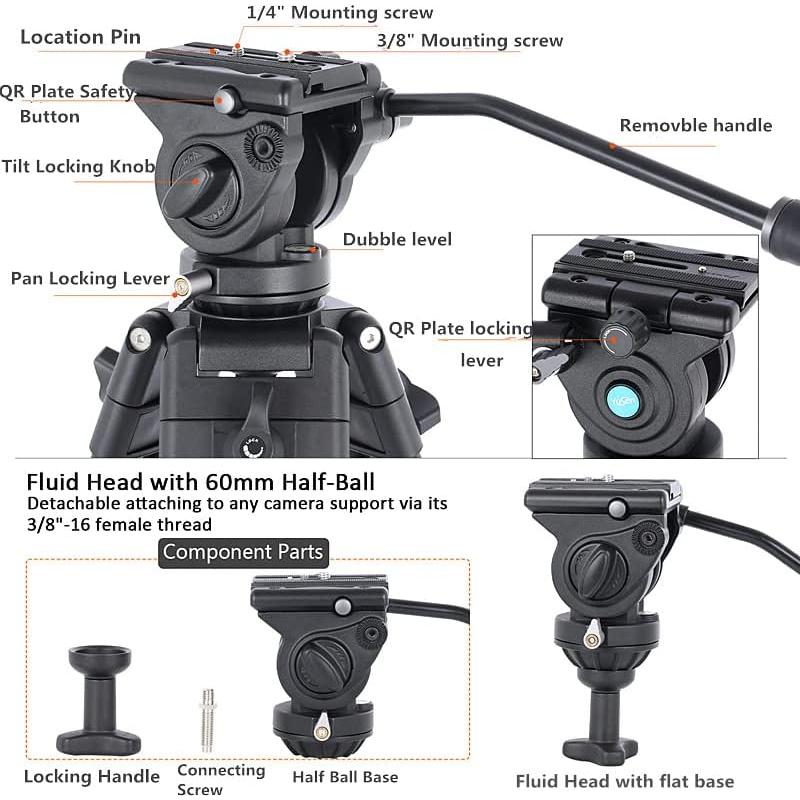 1/4" Mounting screw

Location Pin

3/8" Mounting screw

QR Plate Safety Button

Removble handle

Tilt Locking Knob

Dubble level

Pan Locking Lever

QR Plate locking lever

Fluid Head with 60mm Half-Ball

Detachable attaching to any camera support via its 3/8"-16 female thread

Component Parts

Locking Handle

Connecting Screw

Half Ball Base

Fluid Head with flat base