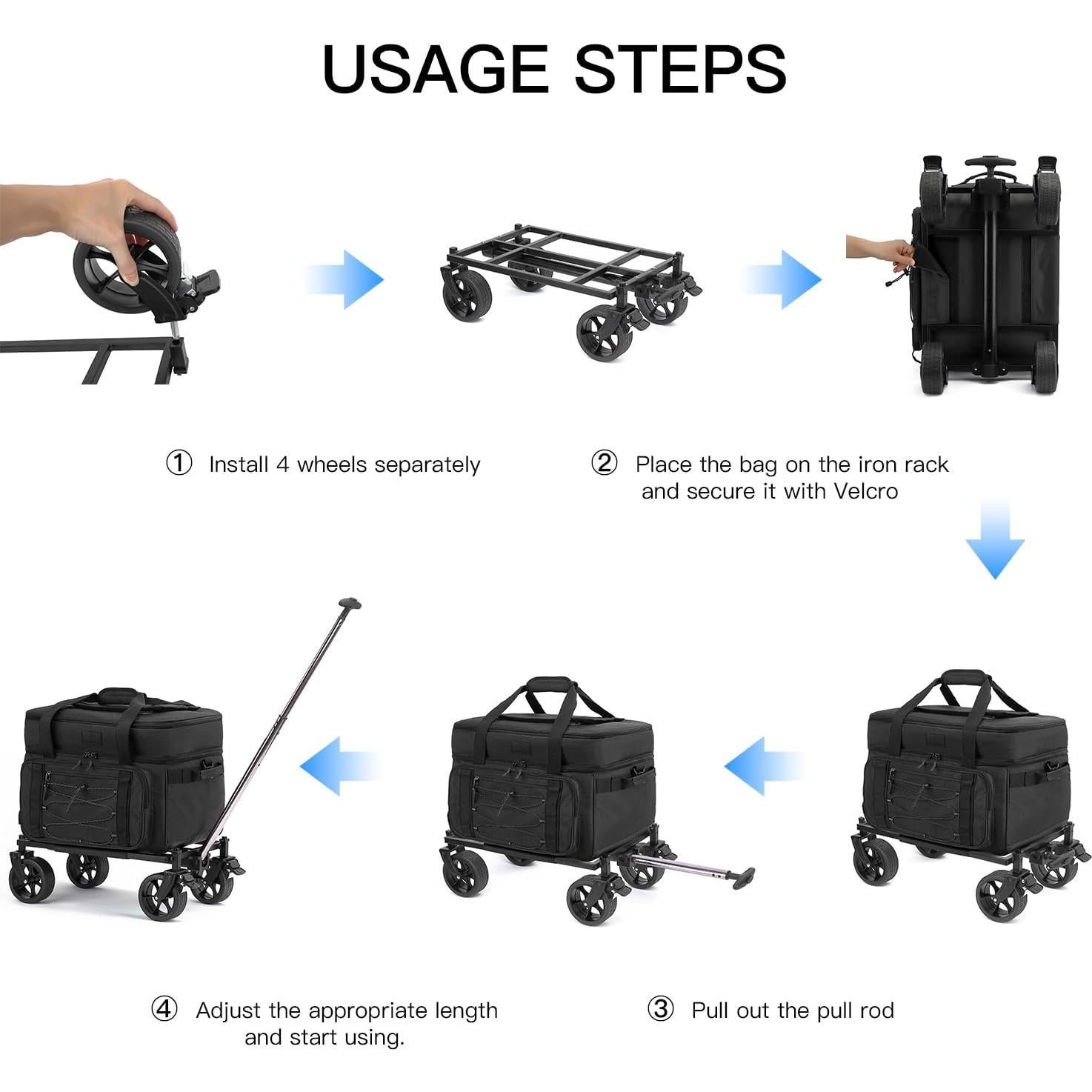 USAGE STEPS

① Install 4 wheels separately

② Place the bag on the iron rack and secure it with Velcro

④ Adjust the appropriate length and start using.

③ Pull out the pull rod