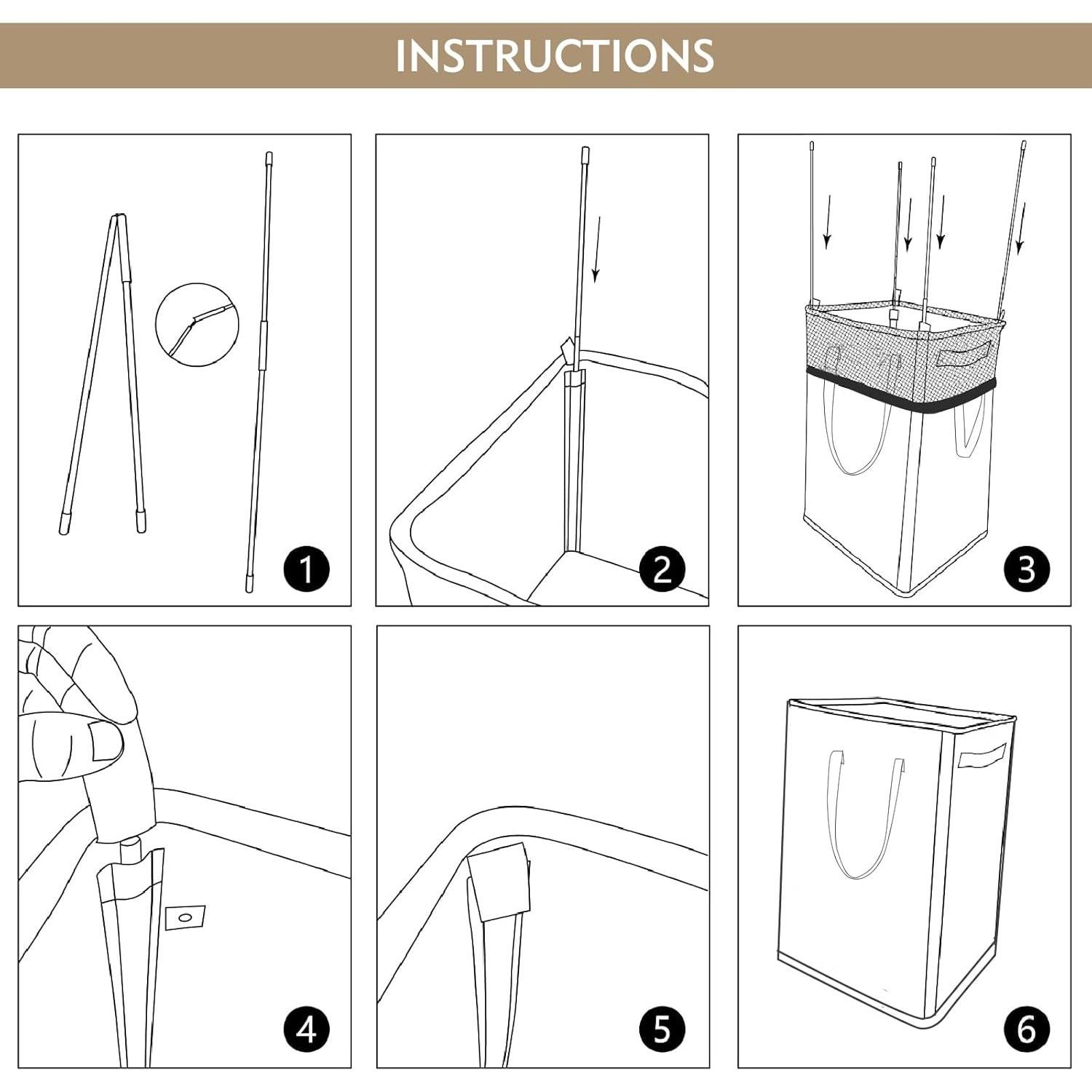 INSTRUCTIONS

1

2

3

4

5

6