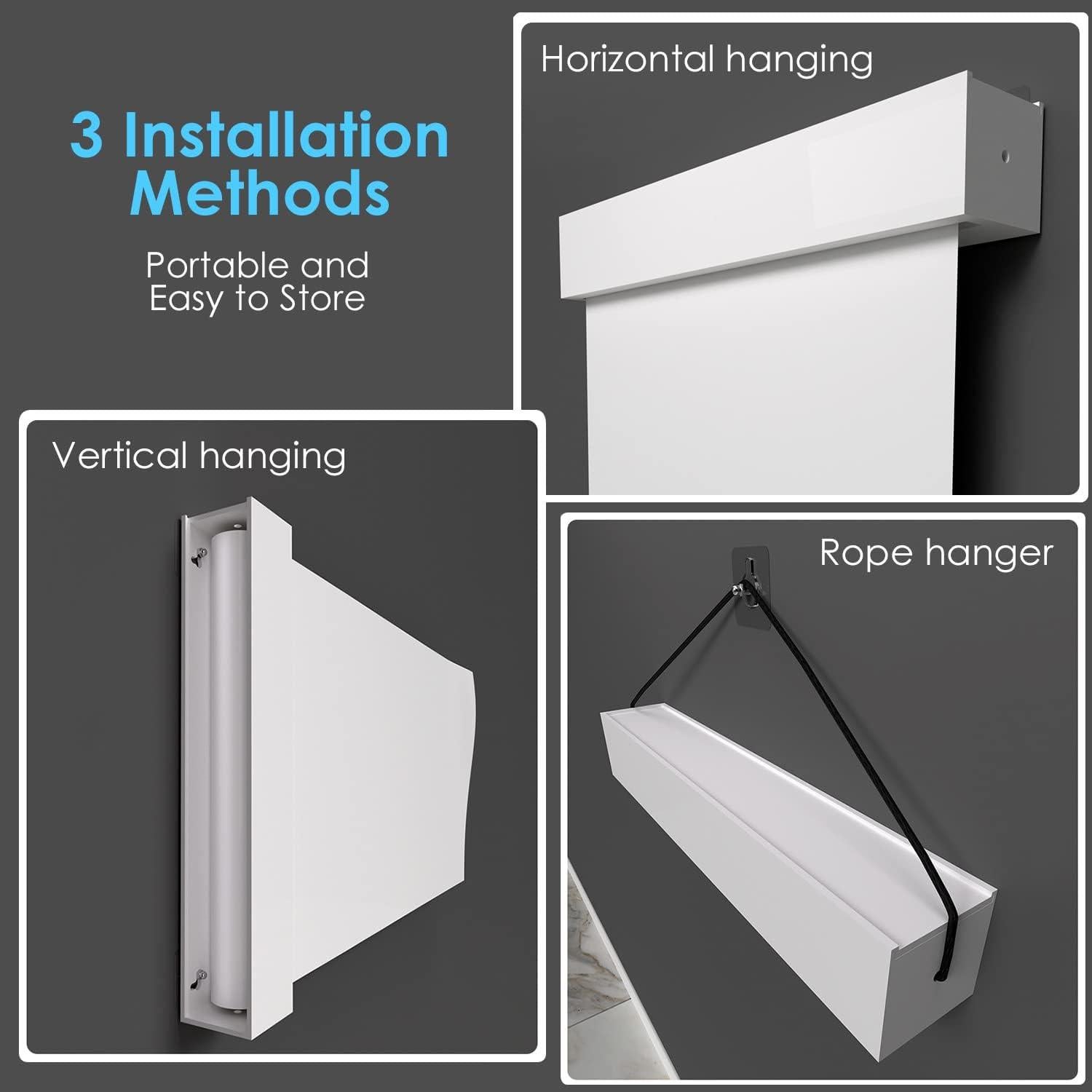 3 Installation Methods

Portable and Easy to Store

Horizontal hanging

Vertical hanging

Rope hanger