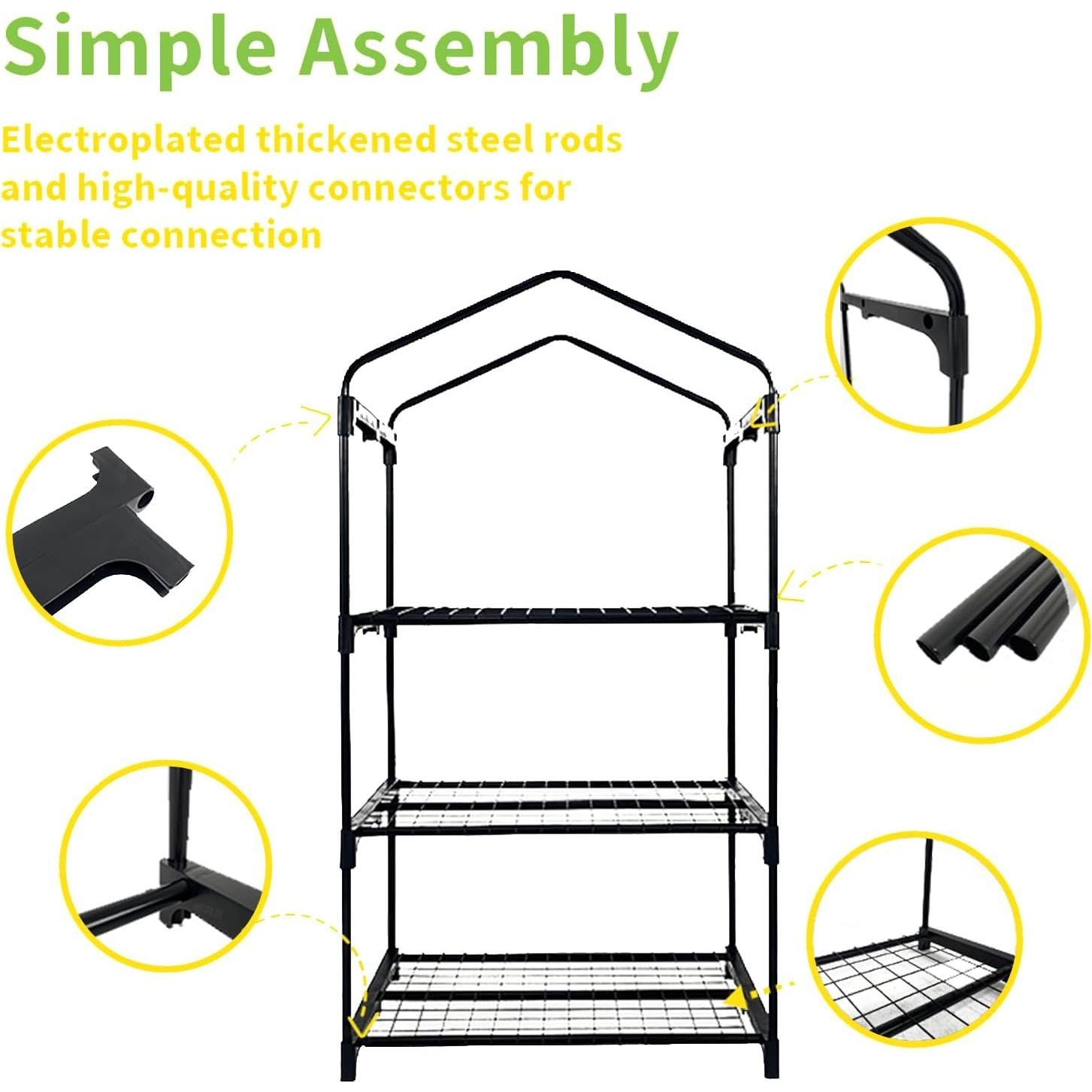 Simple Assembly

Electroplated thickened steel rods and high-quality connectors for stable connection