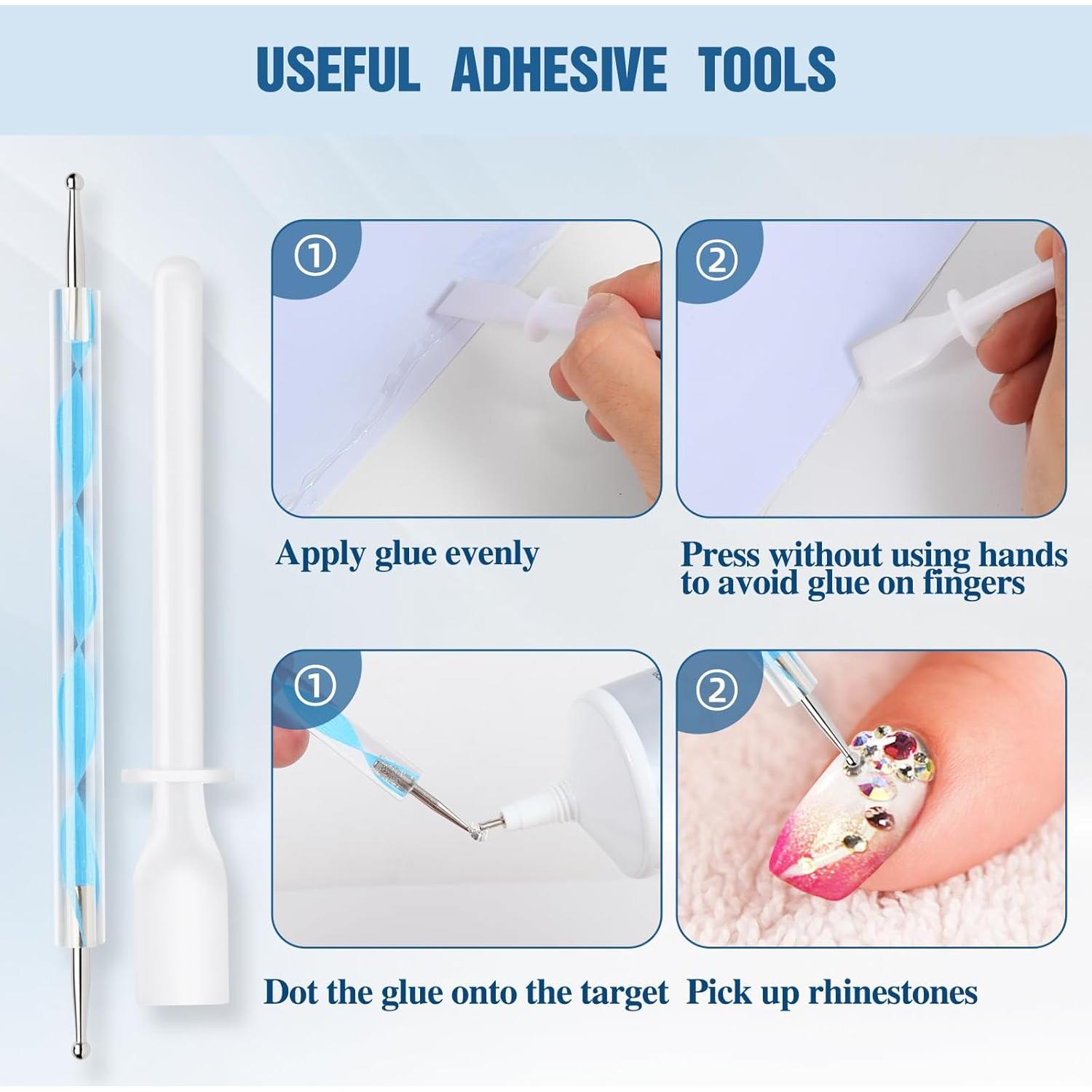 USEFUL ADHESIVE TOOLS

①

Apply glue evenly

②

Press without using hands to avoid glue on fingers

①

Dot the glue onto the target

②

Pick up rhinestones