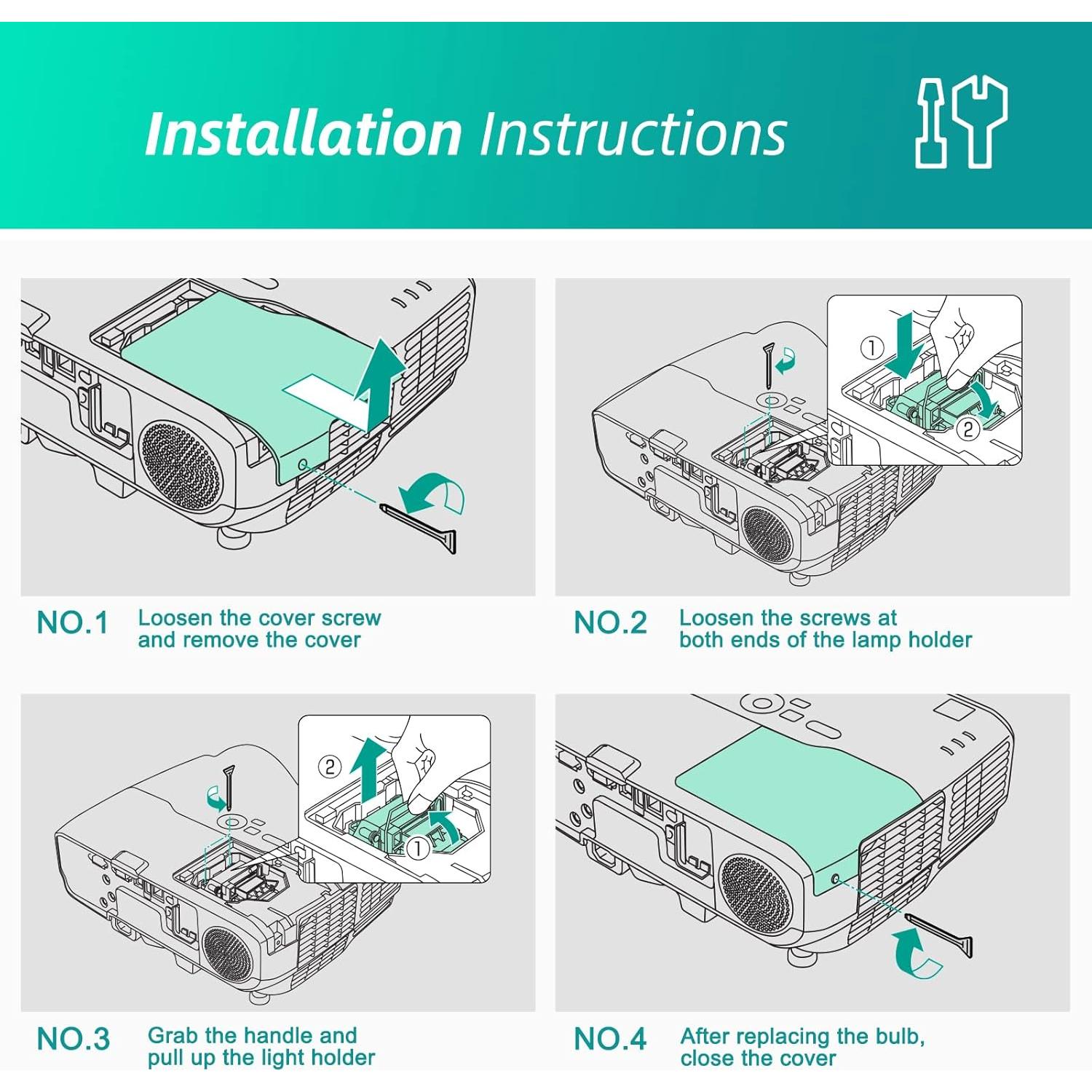 Installation Instructions

NO.1 Loosen the cover screw and remove the cover

①
②

NO.2 Loosen the screws at both ends of the lamp holder

②
①

NO.3 Grab the handle and pull up the light holder

NO.4 After replacing the bulb, close the cover