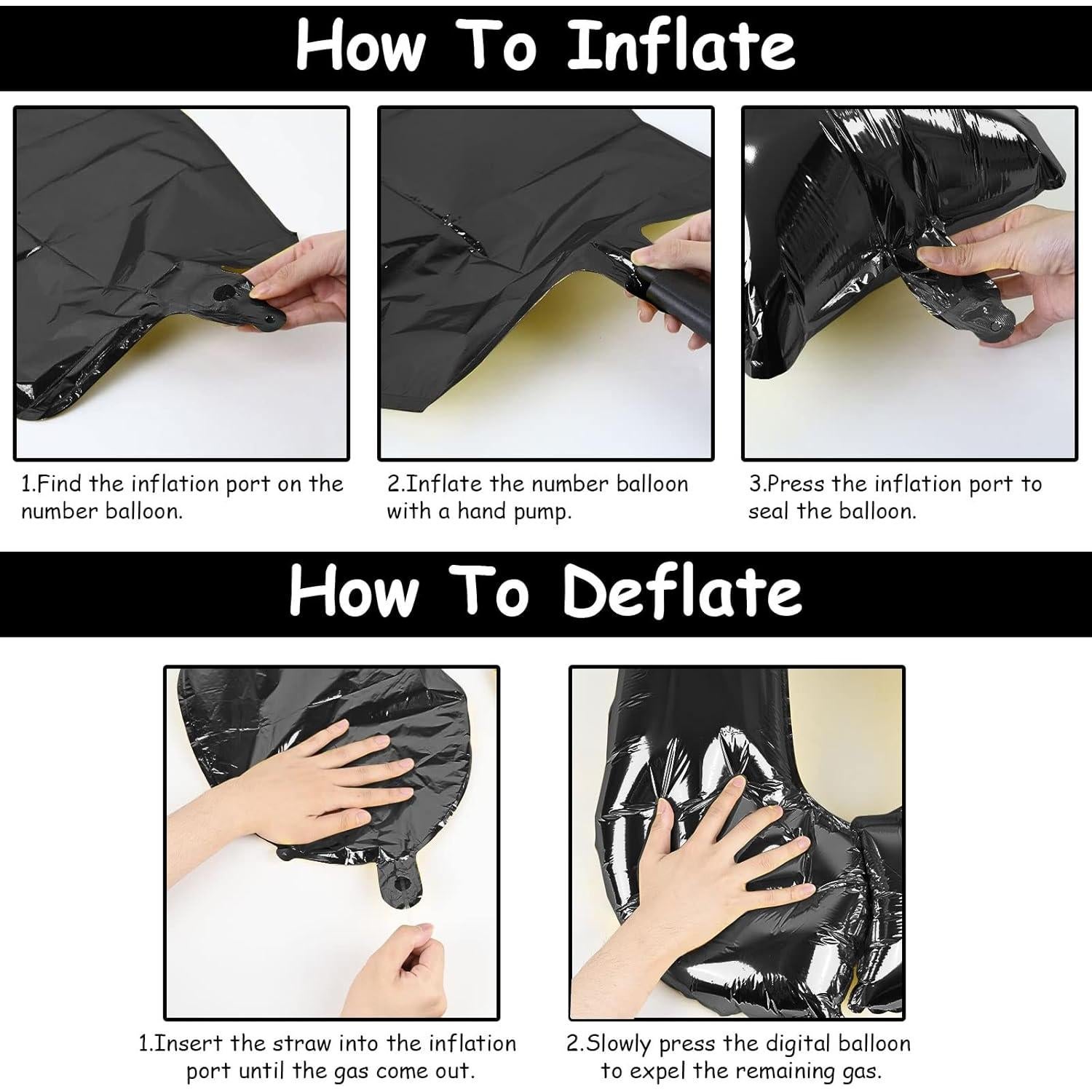 How To Inflate

1.Find the inflation port on the number balloon.

2.Inflate the number balloon with a hand pump.

3.Press the inflation port to seal the balloon.

How To Deflate

1.Insert the straw into the inflation port until the gas come out.

2.Slowly press the digital balloon to expel the remaining gas.