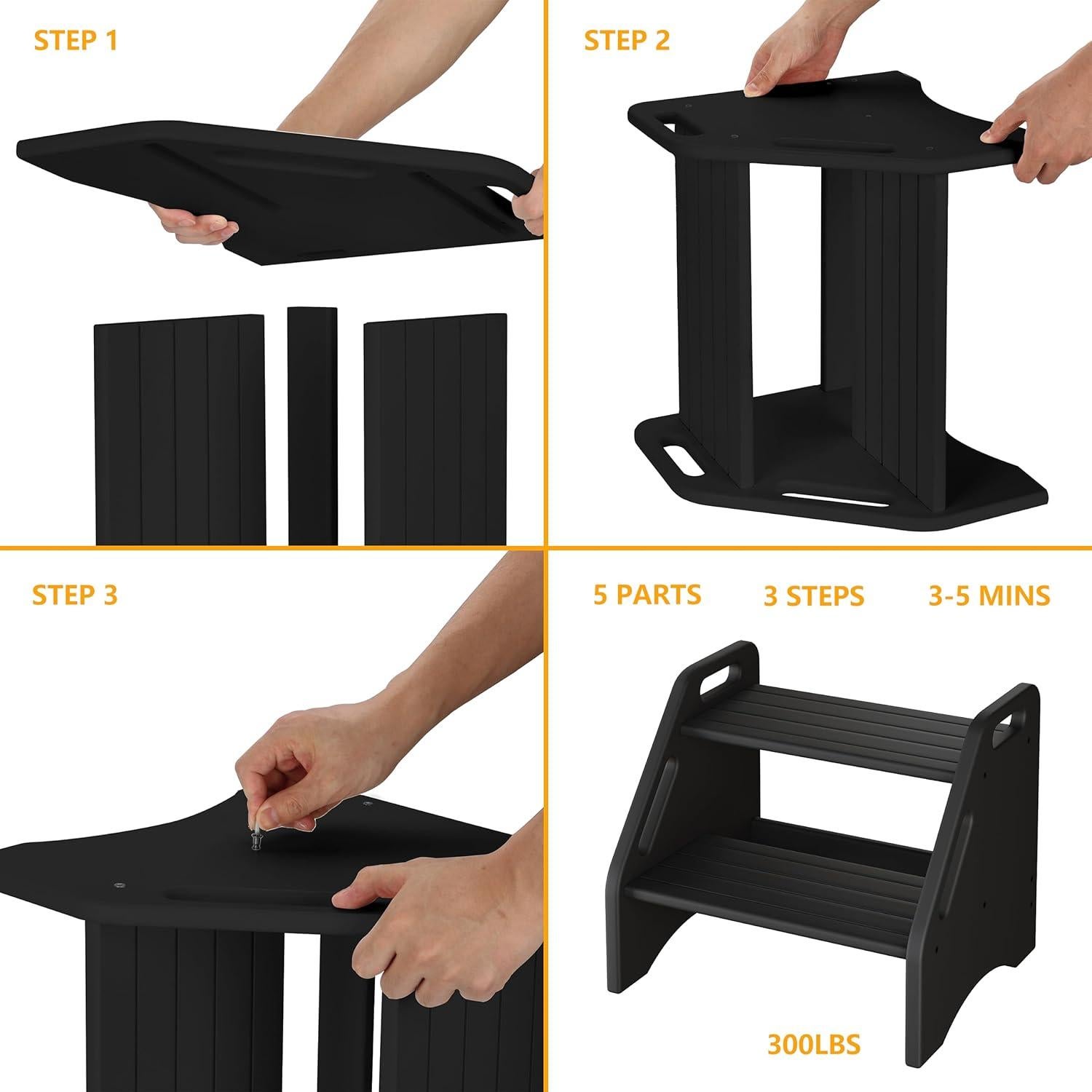 STEP 1

STEP 2

STEP 3

5 PARTS

3 STEPS

3-5 MINS

300LBS