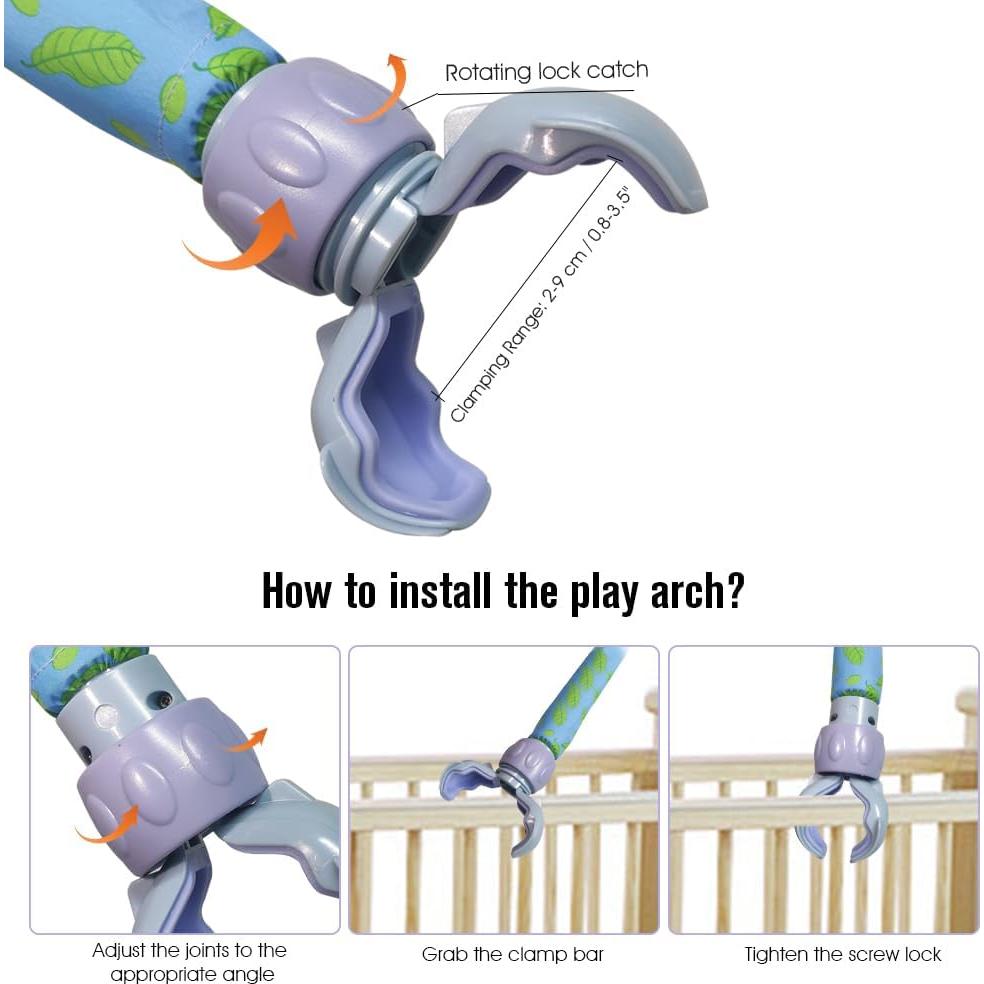 Rotating lock catch

Clamping Range: 2-9 cm / 0.8-3.5"

How to install the play arch?

Adjust the joints to the appropriate angle

Grab the clamp bar

Tighten the screw lock