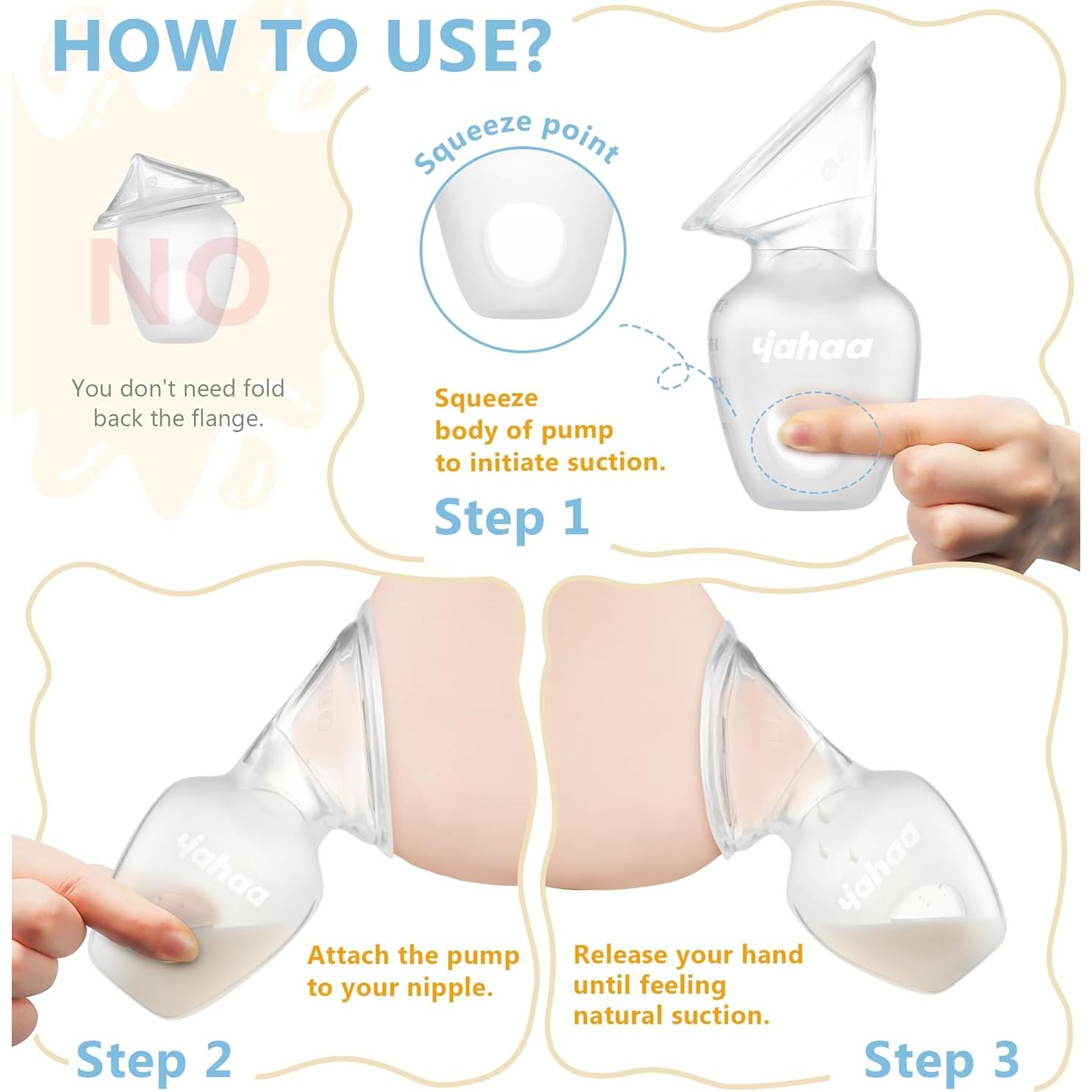 HOW TO USE?

NO

You don't need fold back the flange.

Squeeze point

yahaa

Squeeze body of pump to initiate suction.

Step 1

yahaa

Attach the pump to your nipple.

Step 2

yahaa

Release your hand until feeling natural suction.

Step 3