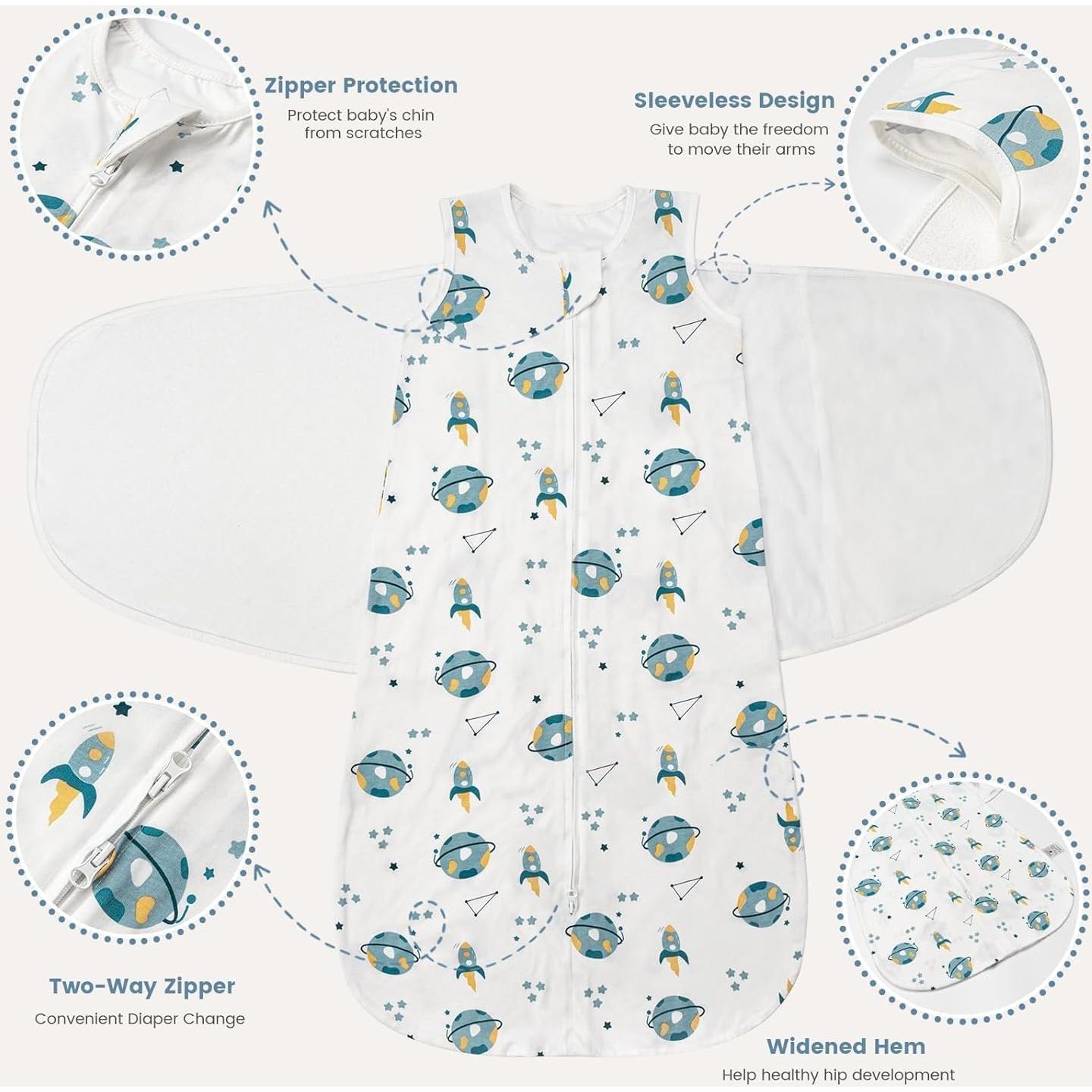 Zipper Protection
Protect baby's chin from scratches

Sleeveless Design
Give baby the freedom to move their arms

Two-Way Zipper
Convenient Diaper Change

Widened Hem
Help healthy hip development