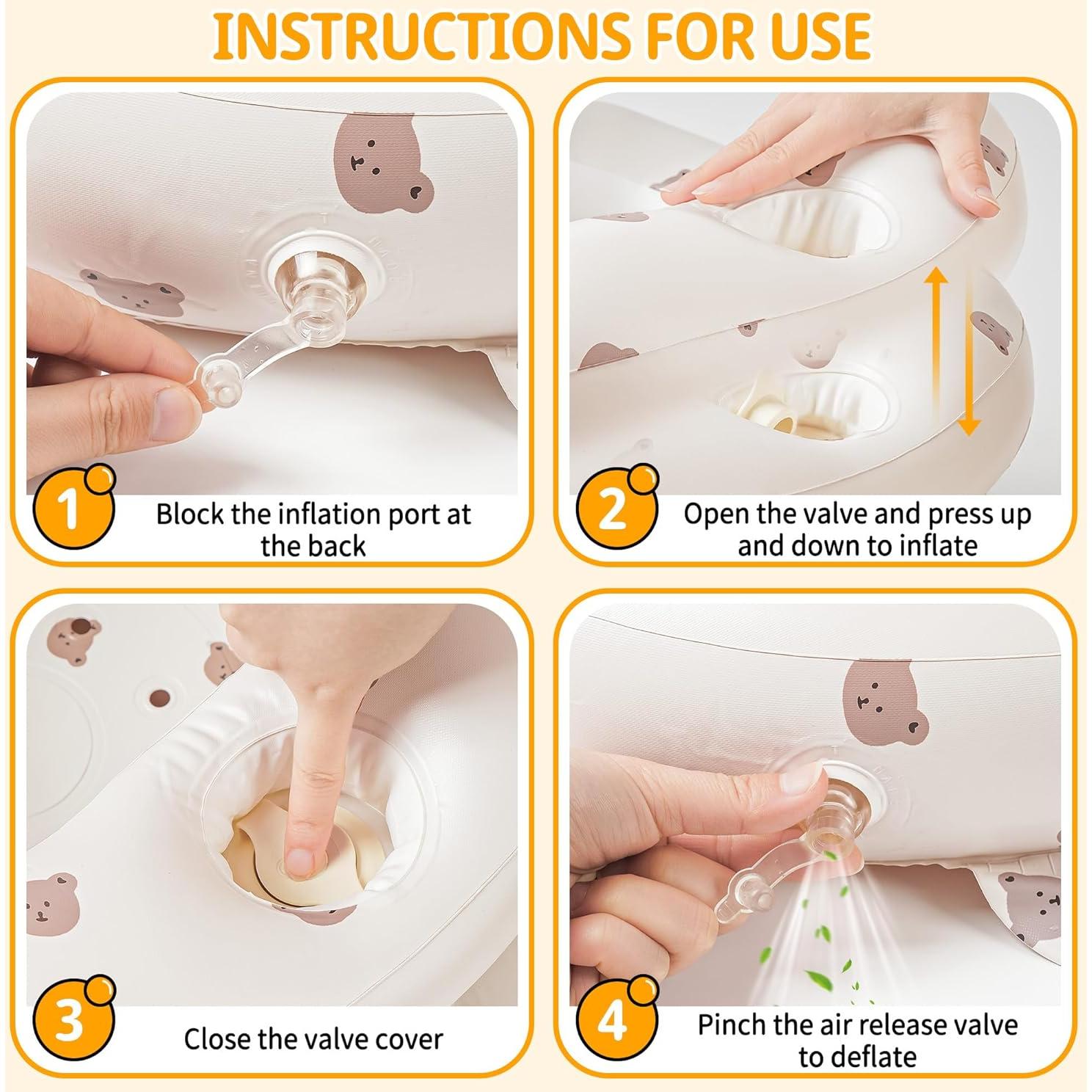 INSTRUCTIONS FOR USE

1
Block the inflation port at the back

2
Open the valve and press up and down to inflate

3
Close the valve cover

4
Pinch the air release valve to deflate