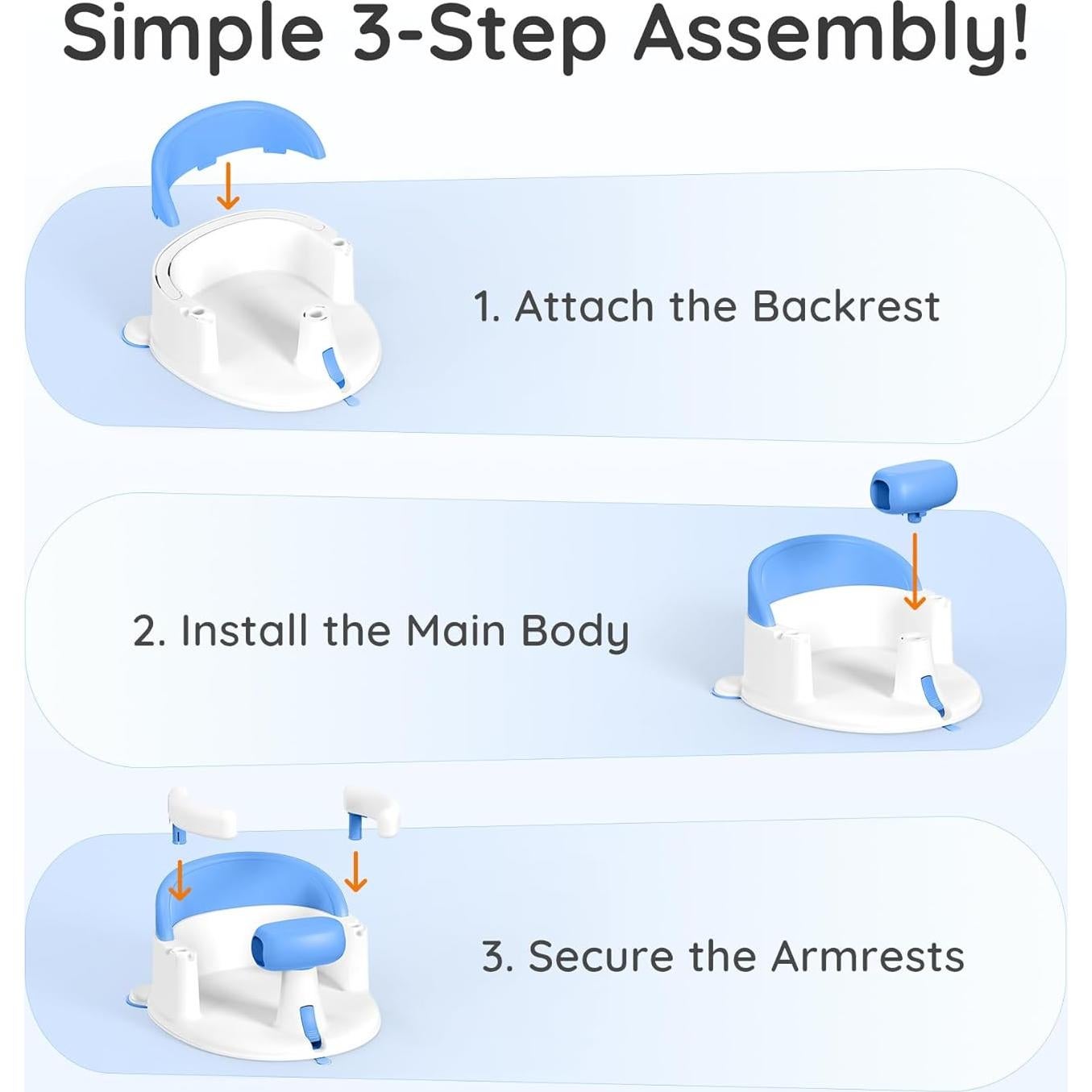 Simple 3-Step Assembly!

1. Attach the Backrest

2. Install the Main Body

3. Secure the Armrests