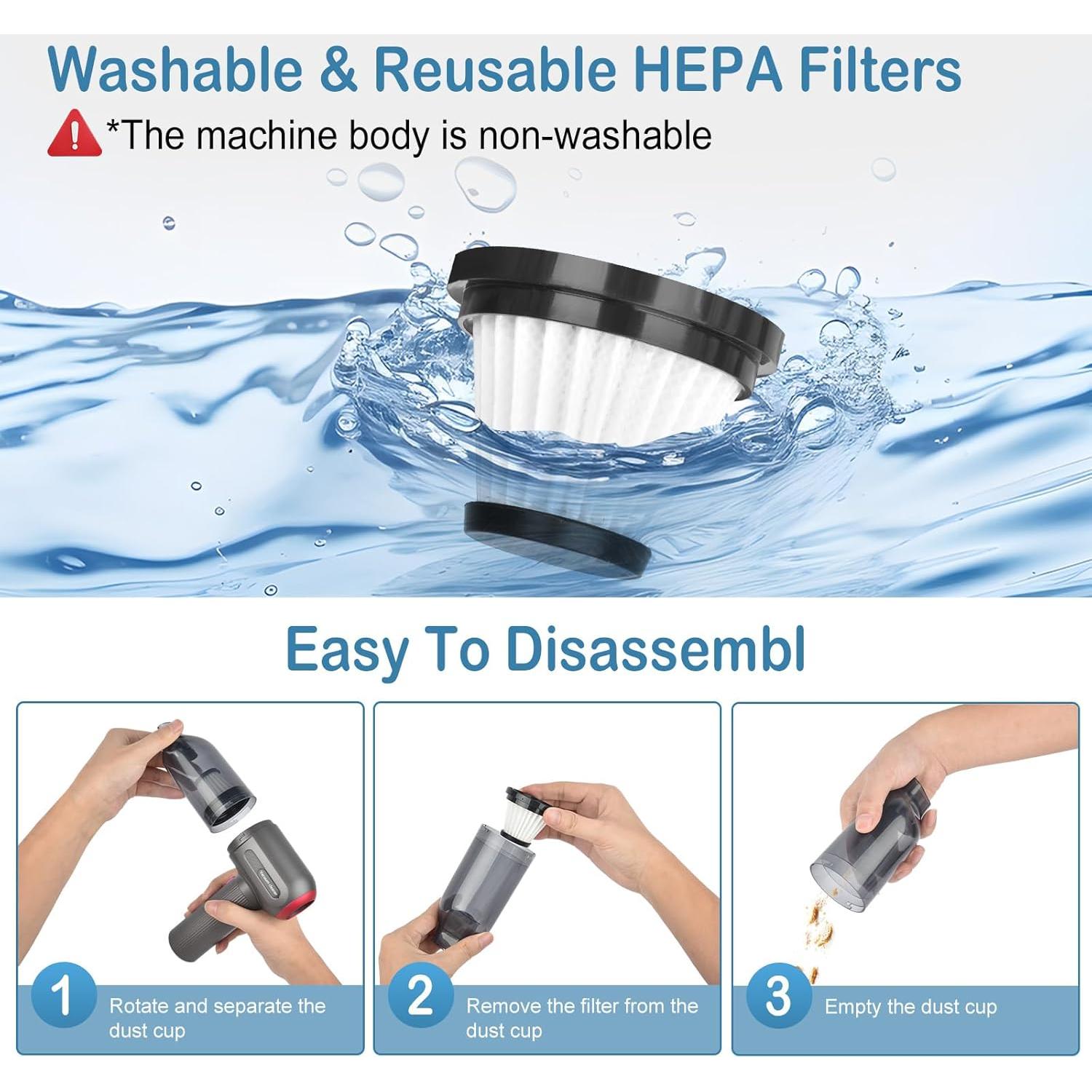 Washable & Reusable HEPA Filters

*The machine body is non-washable

Easy To Disassembl

1 Rotate and separate the dust cup

2 Remove the filter from the dust cup

3 Empty the dust cup