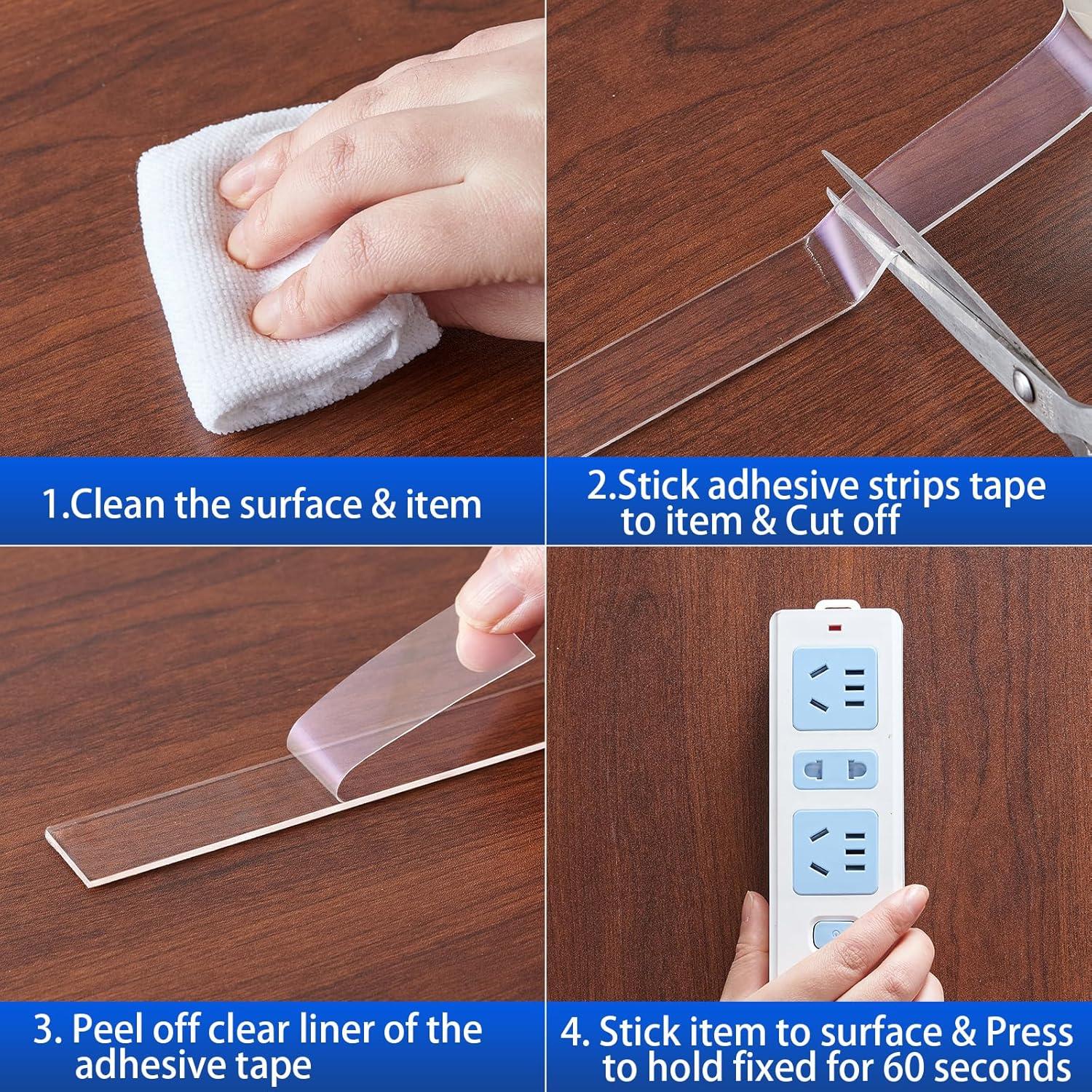 1.Clean the surface & item

2.Stick adhesive strips tape to item & Cut off

3. Peel off clear liner of the adhesive tape

4. Stick item to surface & Press to hold fixed for 60 seconds