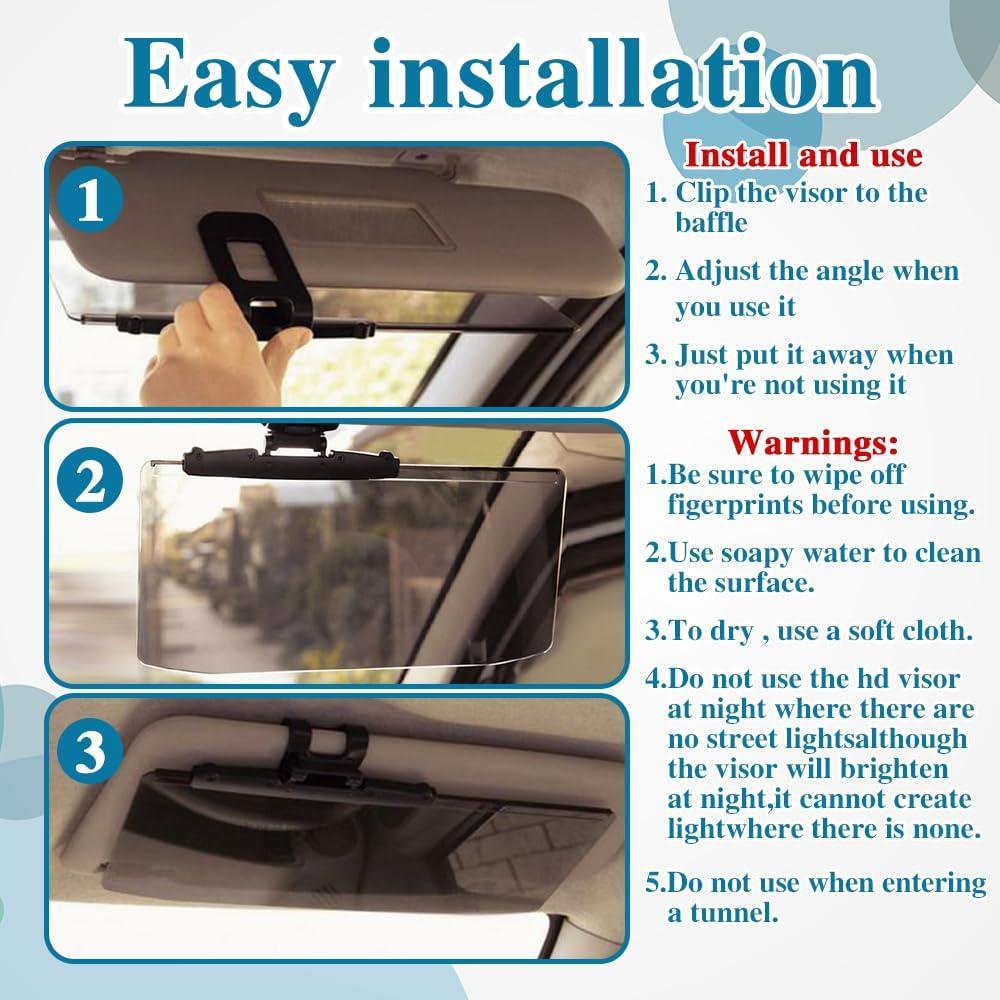 Easy installation

1

2

3

Install and use

1. Clip the visor to the baffle

2. Adjust the angle when you use it

3. Just put it away when you're not using it

Warnings:

1.Be sure to wipe off figerprints before using.

2.Use soapy water to clean the surface.

3.To dry , use a soft cloth.

4.Do not use the hd visor at night where there are no street lightsalthough the visor will brighten at night,it cannot create lightwhere there is none.

5.Do not use when entering a tunnel.