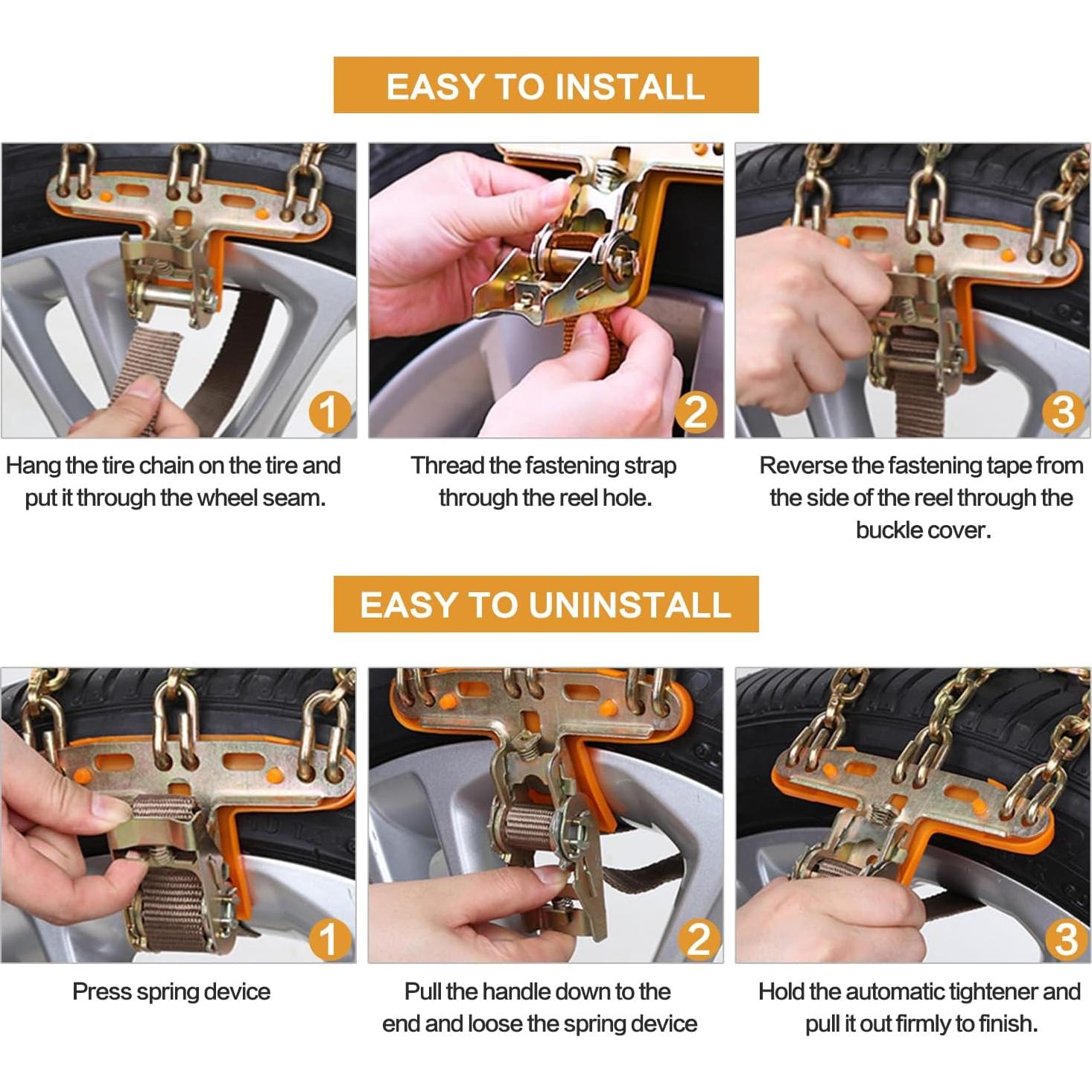 EASY TO INSTALL

1

Hang the tire chain on the tire and put it through the wheel seam.

2

Thread the fastening strap through the reel hole.

3

Reverse the fastening tape from the side of the reel through the buckle cover.

EASY TO UNINSTALL

1

Press spring device

2

Pull the handle down to the end and loose the spring device

3

Hold the automatic tightener and pull it out firmly to finish.