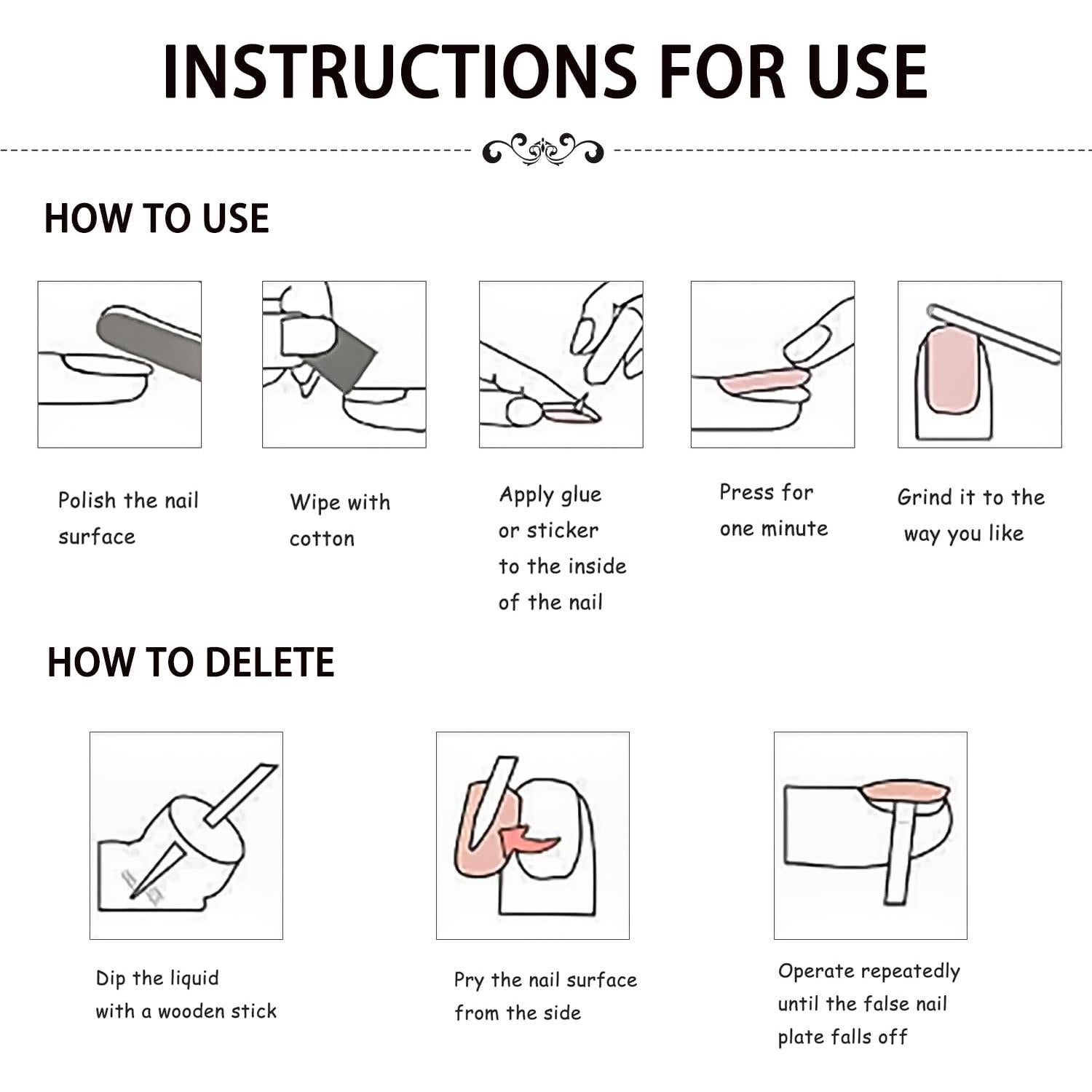 INSTRUCTIONS FOR USE

HOW TO USE

Polish the nail surface

Wipe with cotton

Apply glue or sticker to the inside of the nail

Press for one minute

Grind it to the way you like

HOW TO DELETE

Dip the liquid with a wooden stick

Pry the nail surface from the side

Operate repeatedly until the false nail plate falls off