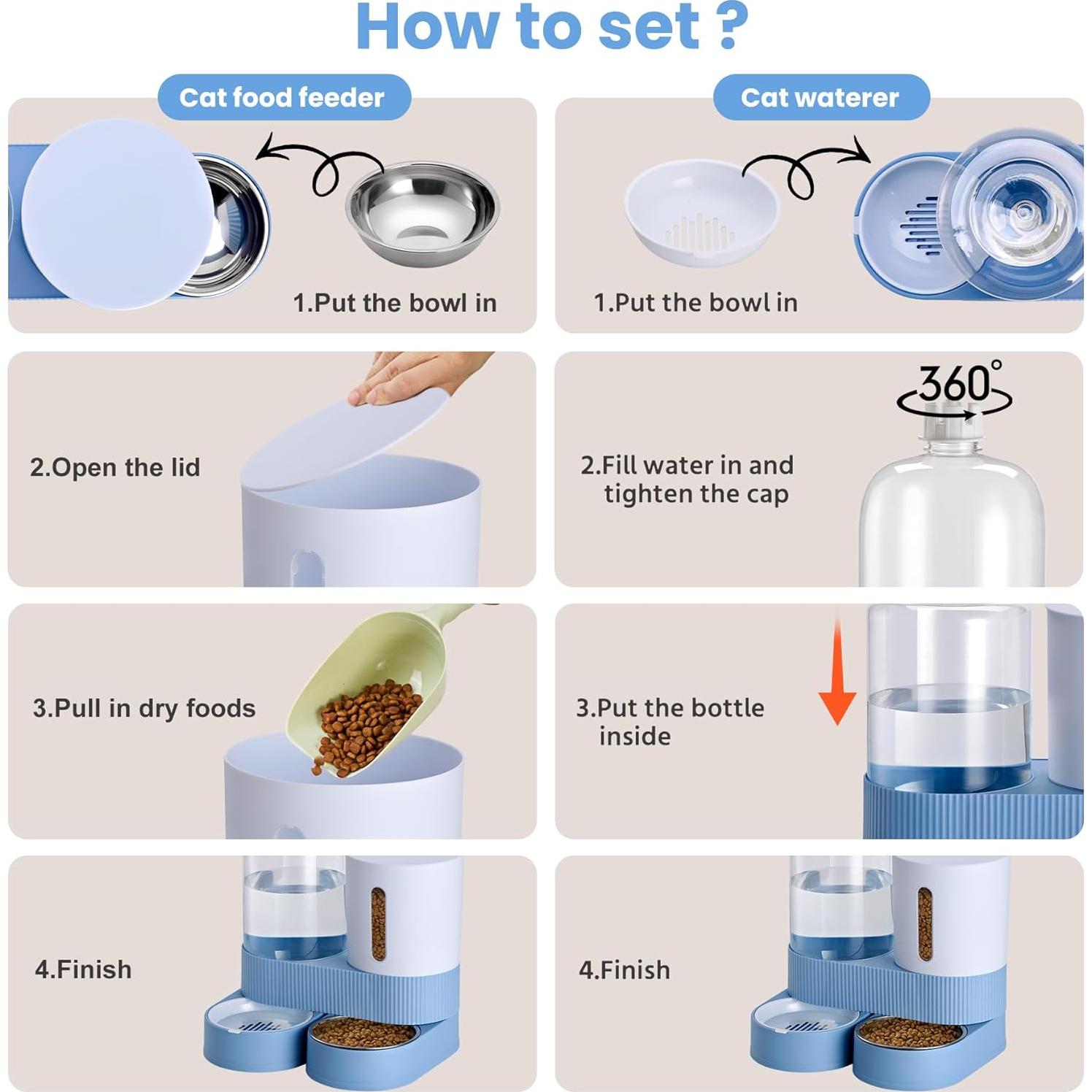 How to set ?

Cat food feeder

1.Put the bowl in

2.Open the lid

3.Pull in dry foods

4.Finish

Cat waterer

1.Put the bowl in

360°

2.Fill water in and tighten the cap

3.Put the bottle inside

4.Finish