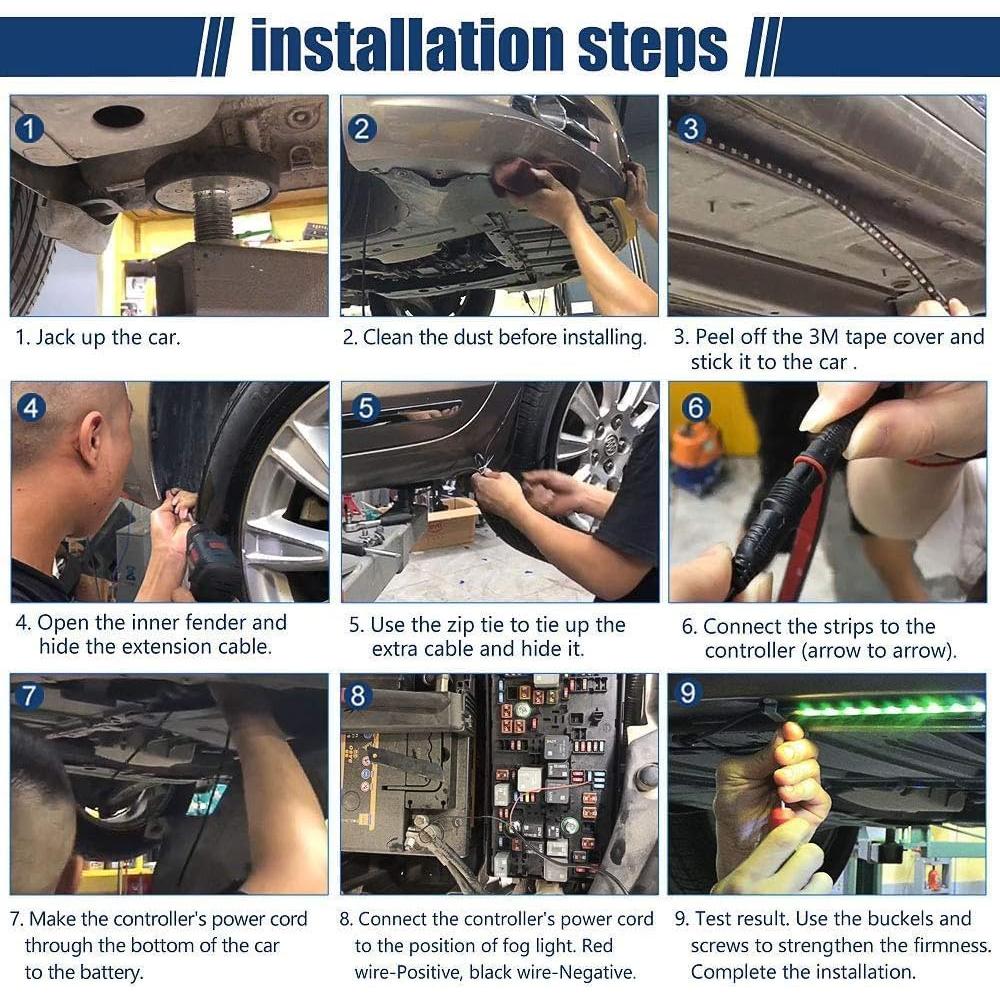 // installation steps //

1

1. Jack up the car.

2

2. Clean the dust before installing.

3

3. Peel off the 3M tape cover and stick it to the car .

4

4. Open the inner fender and hide the extension cable.

5

5. Use the zip tie to tie up the extra cable and hide it.

6

6. Connect the strips to the controller (arrow to arrow).

7

7. Make the controller's power cord through the bottom of the car to the battery.

8

8. Connect the controller's power cord to the position of fog light. Red wire-Positive, black wire-Negative.

9

9. Test result. Use the buckels and screws to strengthen the firmness. Complete the installation.