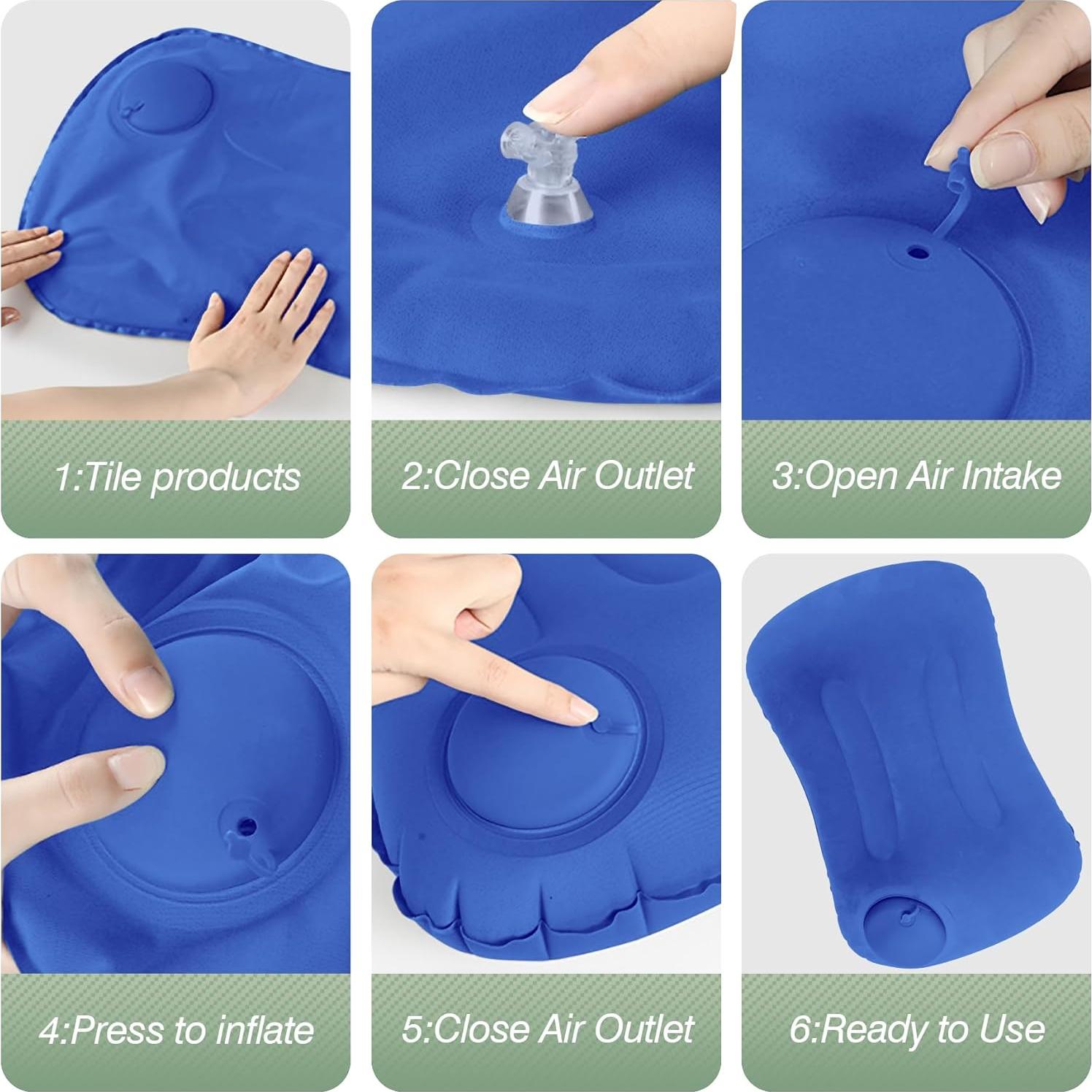 1:Tile products

2:Close Air Outlet

3:Open Air Intake

4:Press to inflate

5:Close Air Outlet

6:Ready to Use