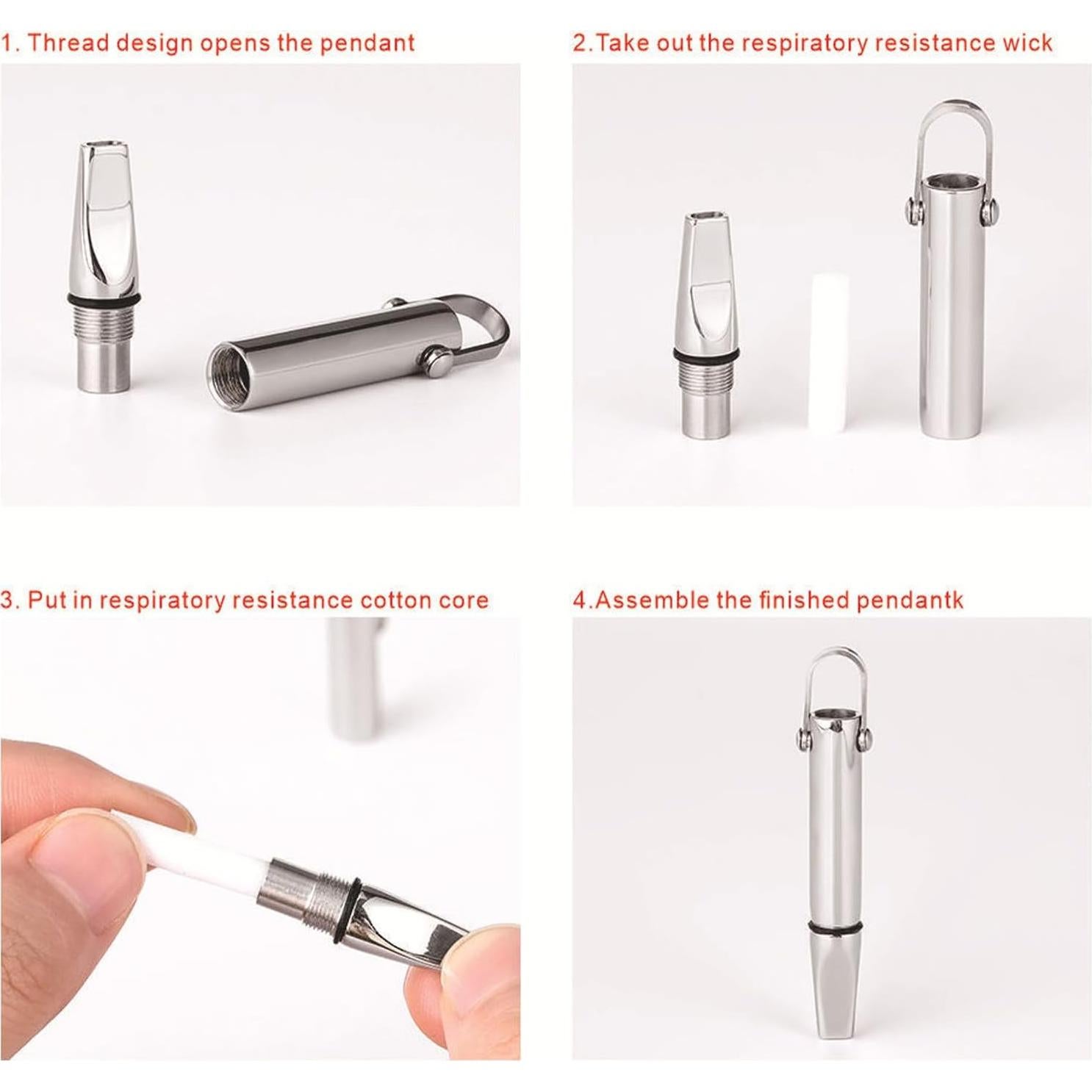 1. Thread design opens the pendant

2.Take out the respiratory resistance wick

3. Put in respiratory resistance cotton core

4.Assemble the finished pendantk