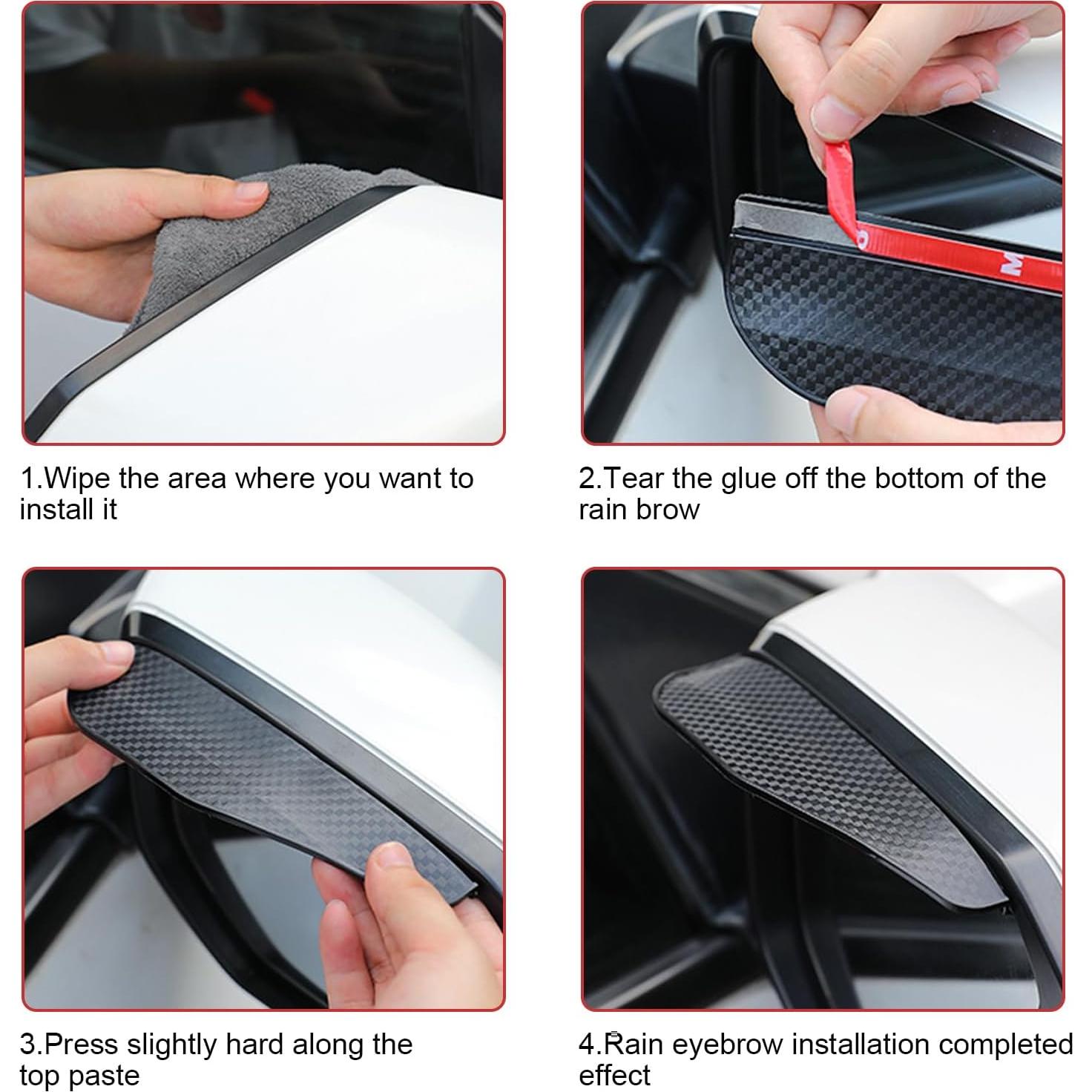 1.Wipe the area where you want to install it

2.Tear the glue off the bottom of the rain brow

3.Press slightly hard along the top paste

4.Rain eyebrow installation completed effect