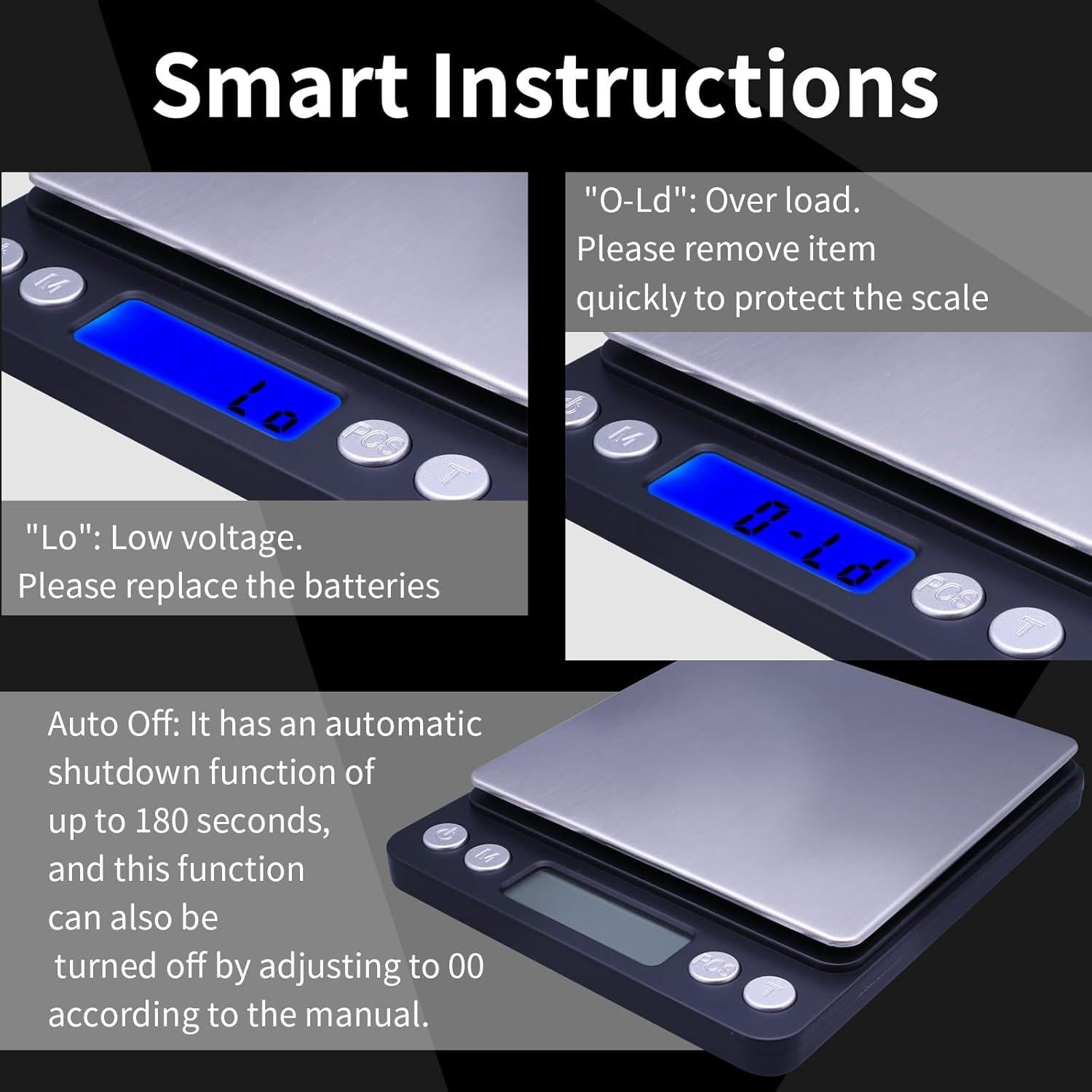 Smart Instructions

M

Lo

PCS

T

"Lo": Low voltage.
Please replace the batteries

"O-Ld": Over load.
Please remove item quickly to protect the scale

M

O-Ld

PCS

T

Auto Off: It has an automatic shutdown function of up to 180 seconds, and this function can also be turned off by adjusting to 00 according to the manual.

M

PCS

T