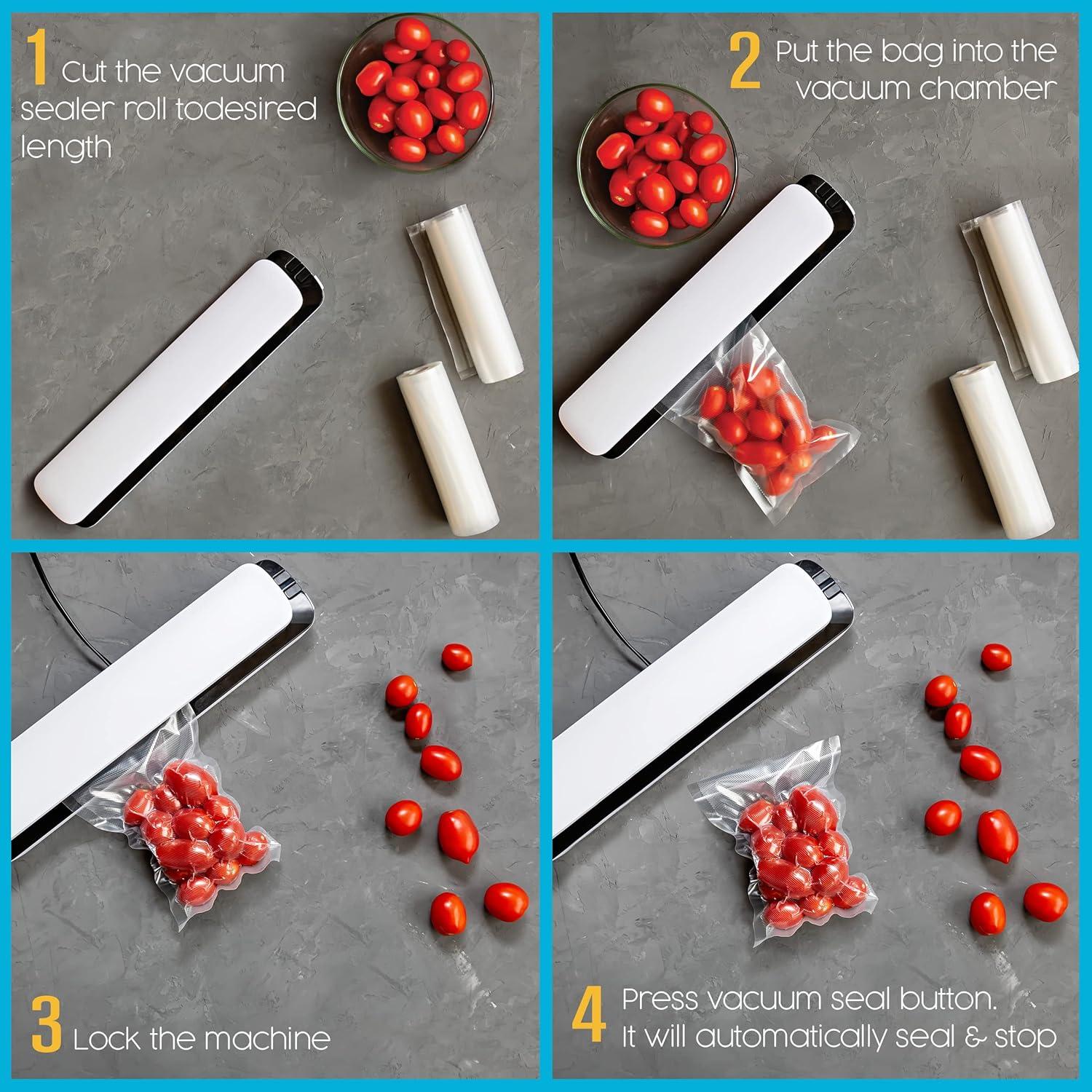 1 Cut the vacuum sealer roll todesired length

2 Put the bag into the vacuum chamber

3 Lock the machine

4 Press vacuum seal button. It will automatically seal & stop