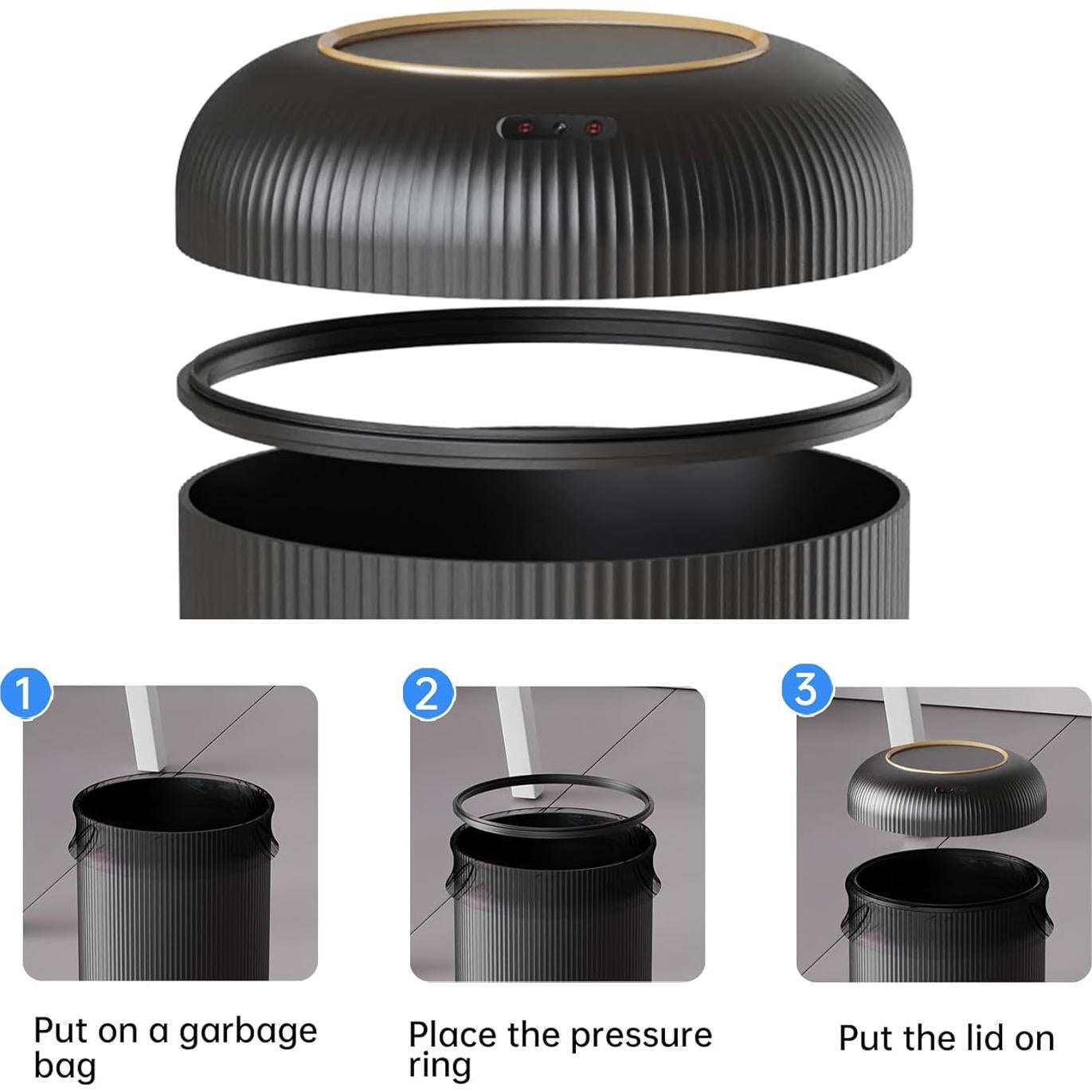 1

Put on a garbage bag

2

Place the pressure ring

3

Put the lid on