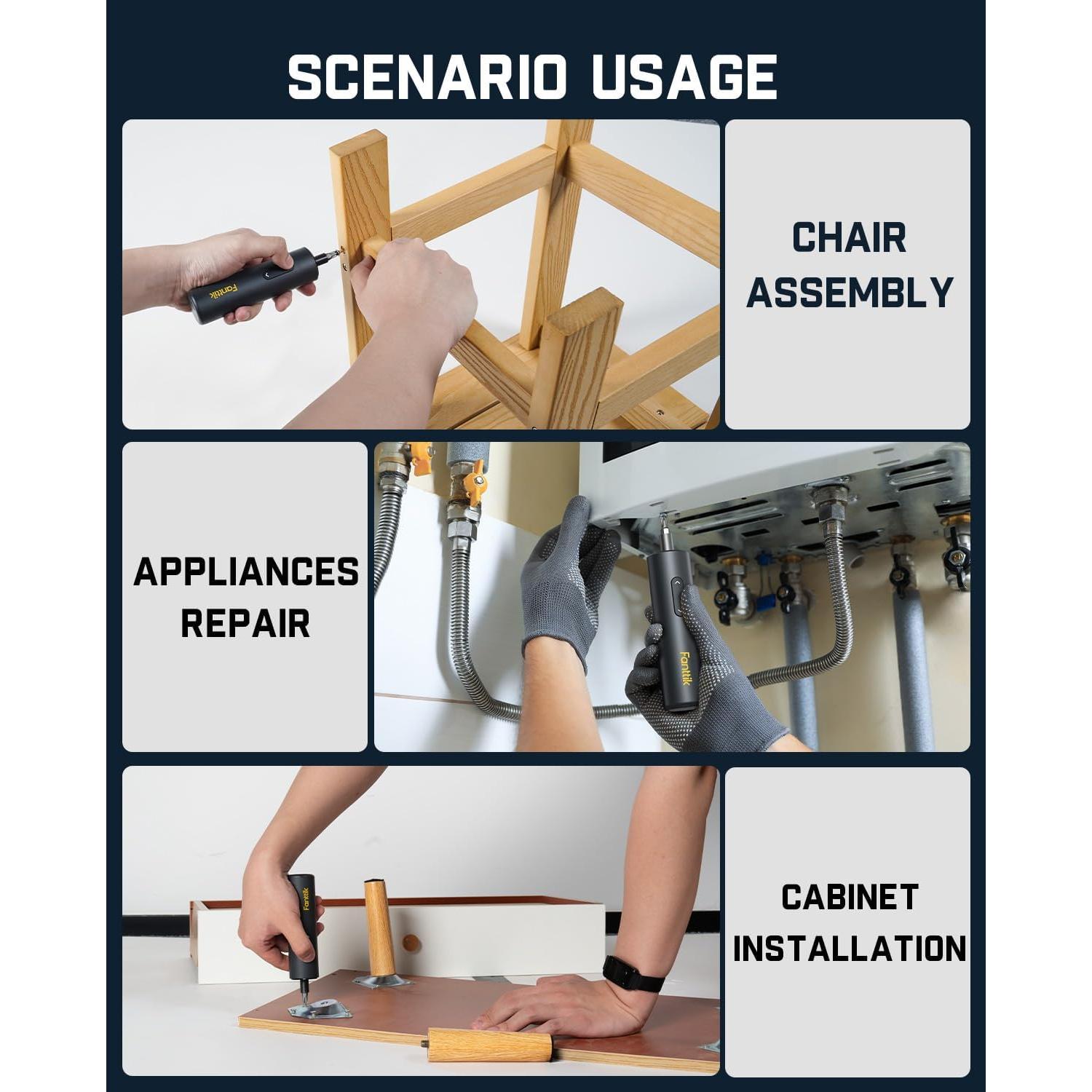 SCENARIO USAGE

Fanttik

CHAIR ASSEMBLY

APPLIANCES REPAIR

Fanttik

Fanttik

CABINET INSTALLATION