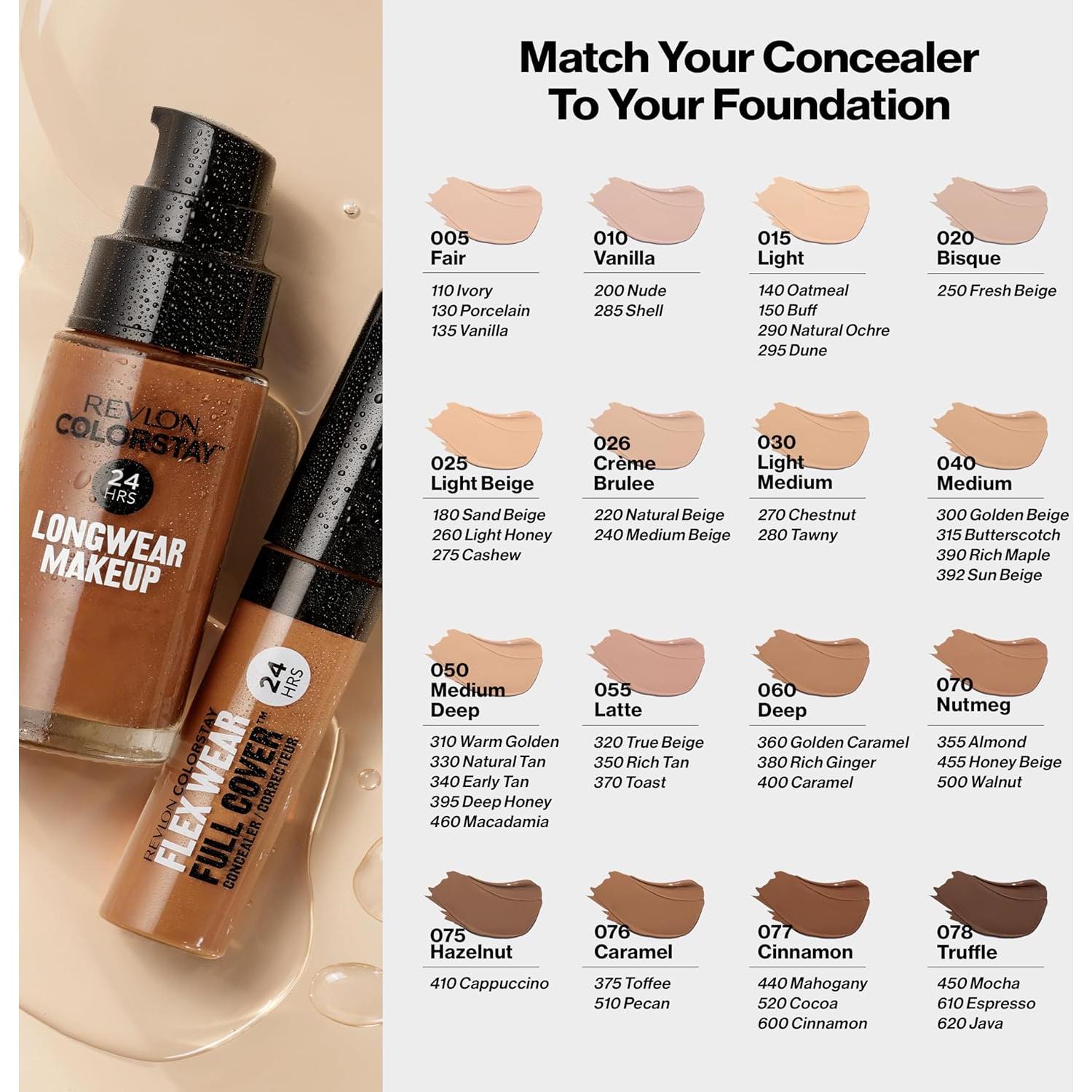 REVLON COLORSTAY™
24 HRS
LONGWEAR MAKEUP

REVLON COLORSTAY
FLEX WEAR
FULL COVER™
CONCEALER / CORRECTEUR
24 HRS

Match Your Concealer To Your Foundation

005 Fair
110 Ivory
130 Porcelain
135 Vanilla

010 Vanilla
200 Nude
285 Shell

015 Light
140 Oatmeal
150 Buff
290 Natural Ochre
295 Dune

020 Bisque
250 Fresh Beige

025 Light Beige
180 Sand Beige
260 Light Honey
275 Cashew

026 Crème Brulee
220 Natural Beige
240 Medium Beige

030 Light Medium
270 Chestnut
280 Tawny

040 Medium
300 Golden Beige
315 Butterscotch
390 Rich Maple
392 Sun Beige

050 Medium Deep
310 Warm Golden
330 Natural Tan
340 Early Tan
395 Deep Honey
460 Macadamia

055 Latte
320 True Beige
350 Rich Tan
370 Toast

060 Deep
360 Golden Caramel
380 Rich Ginger
400 Caramel

070 Nutmeg
355 Almond
455 Honey Beige
500 Walnut

075 Hazelnut
410 Cappuccino

076 Caramel
375 Toffee
510 Pecan

077 Cinnamon
440 Mahogany
520 Cocoa
600 Cinnamon

078 Truffle
450 Mocha
610 Espresso
620 Java