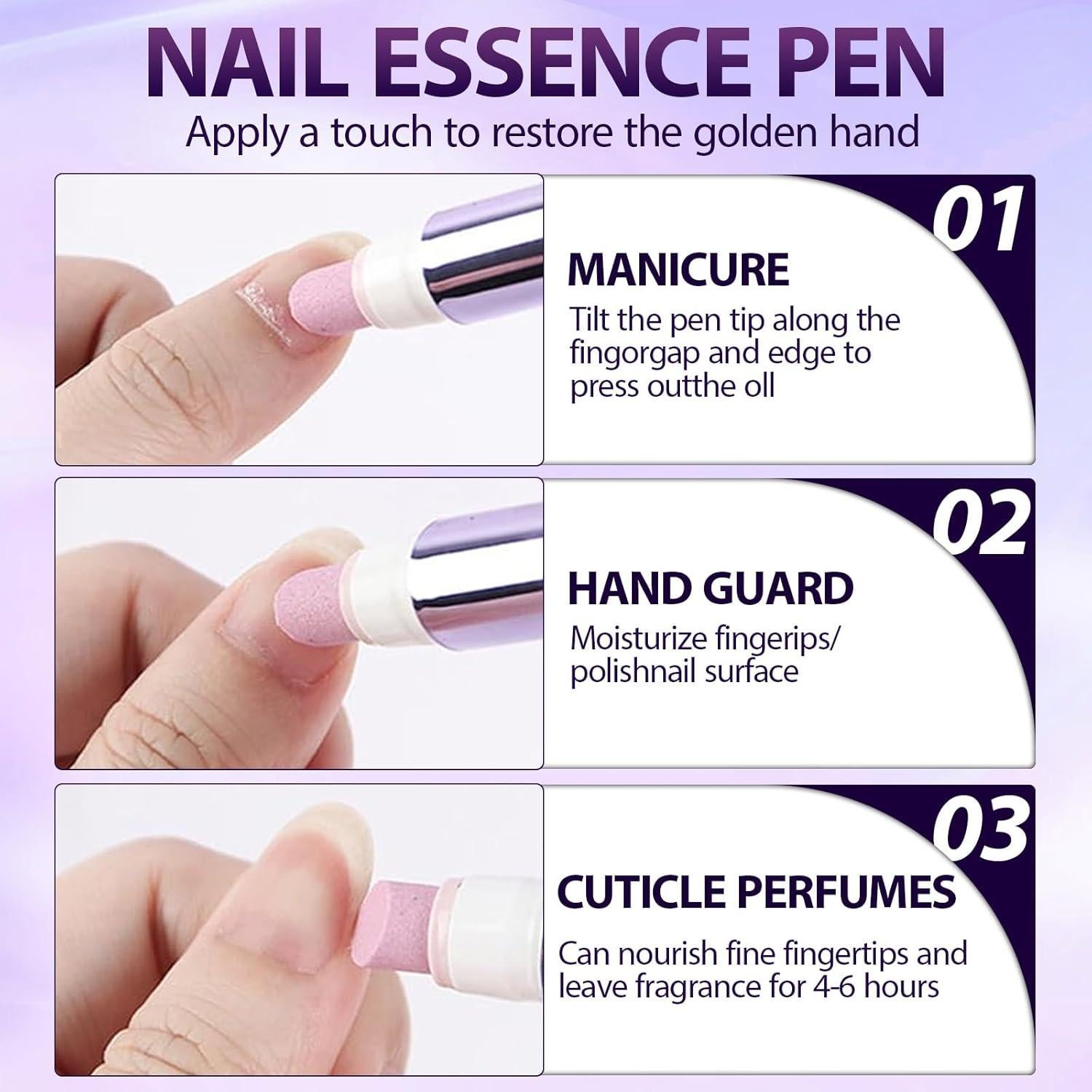 NAIL ESSENCE PEN

Apply a touch to restore the golden hand

01

MANICURE

Tilt the pen tip along the fingorgap and edge to press outthe oll

02

HAND GUARD

Moisturize fingerips/ polishnail surface

03

CUTICLE PERFUMES

Can nourish fine fingertips and leave fragrance for 4-6 hours