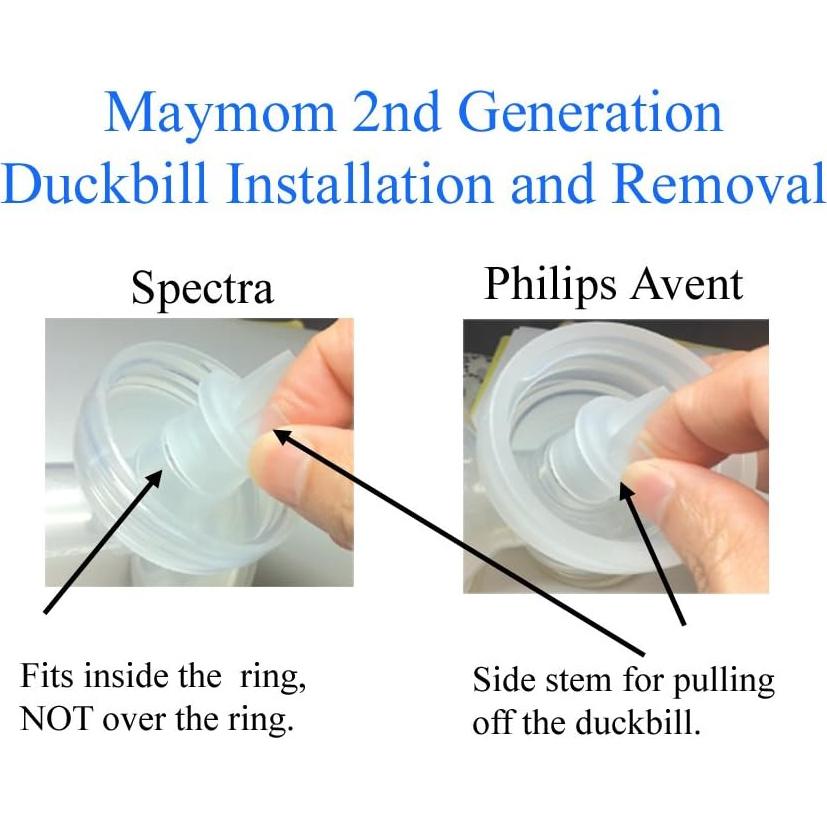 Maymom 2nd Generation Duckbill Installation and Removal

Spectra

Philips Avent

Fits inside the ring, NOT over the ring.

Side stem for pulling off the duckbill.