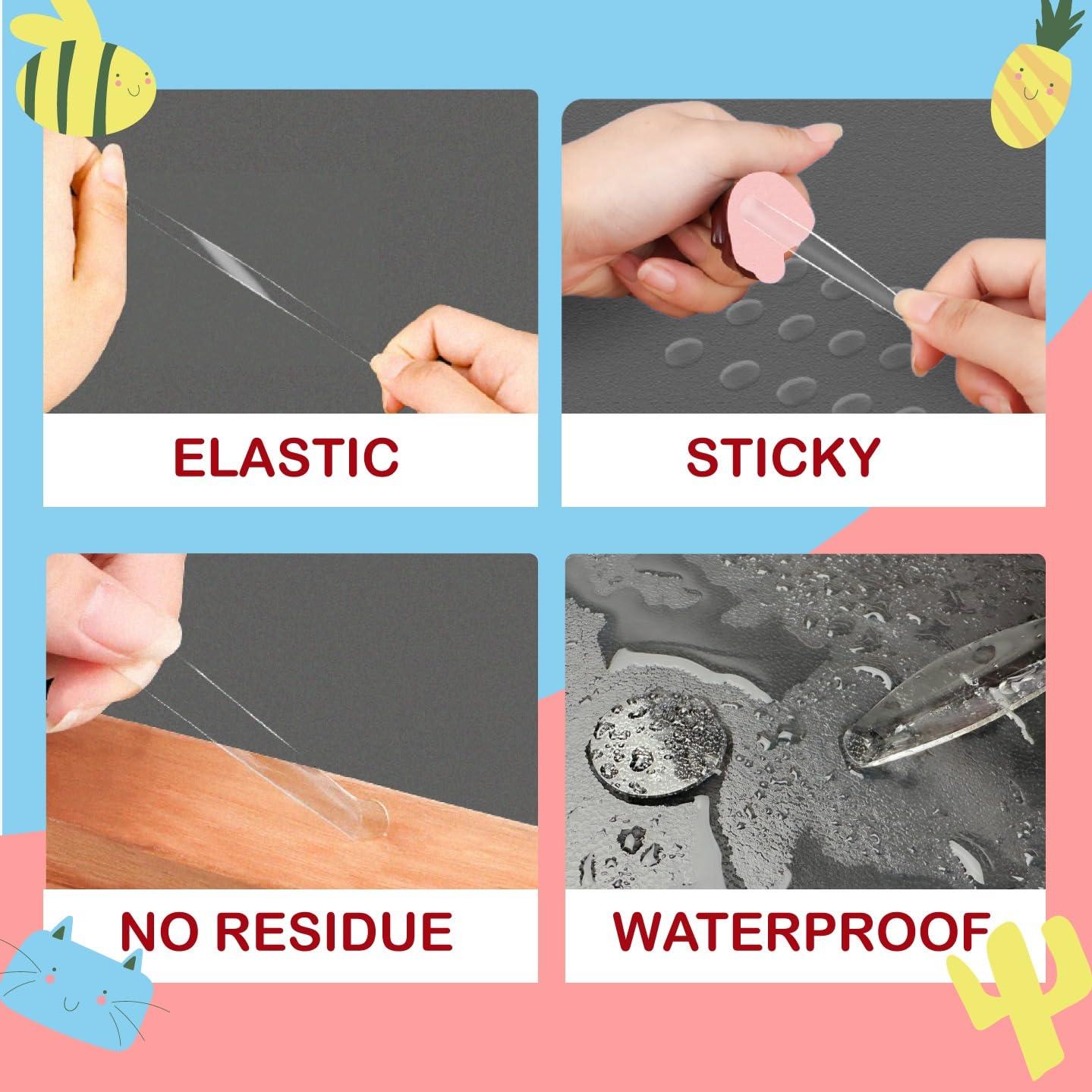 ELASTIC

STICKY

NO RESIDUE

WATERPROOF